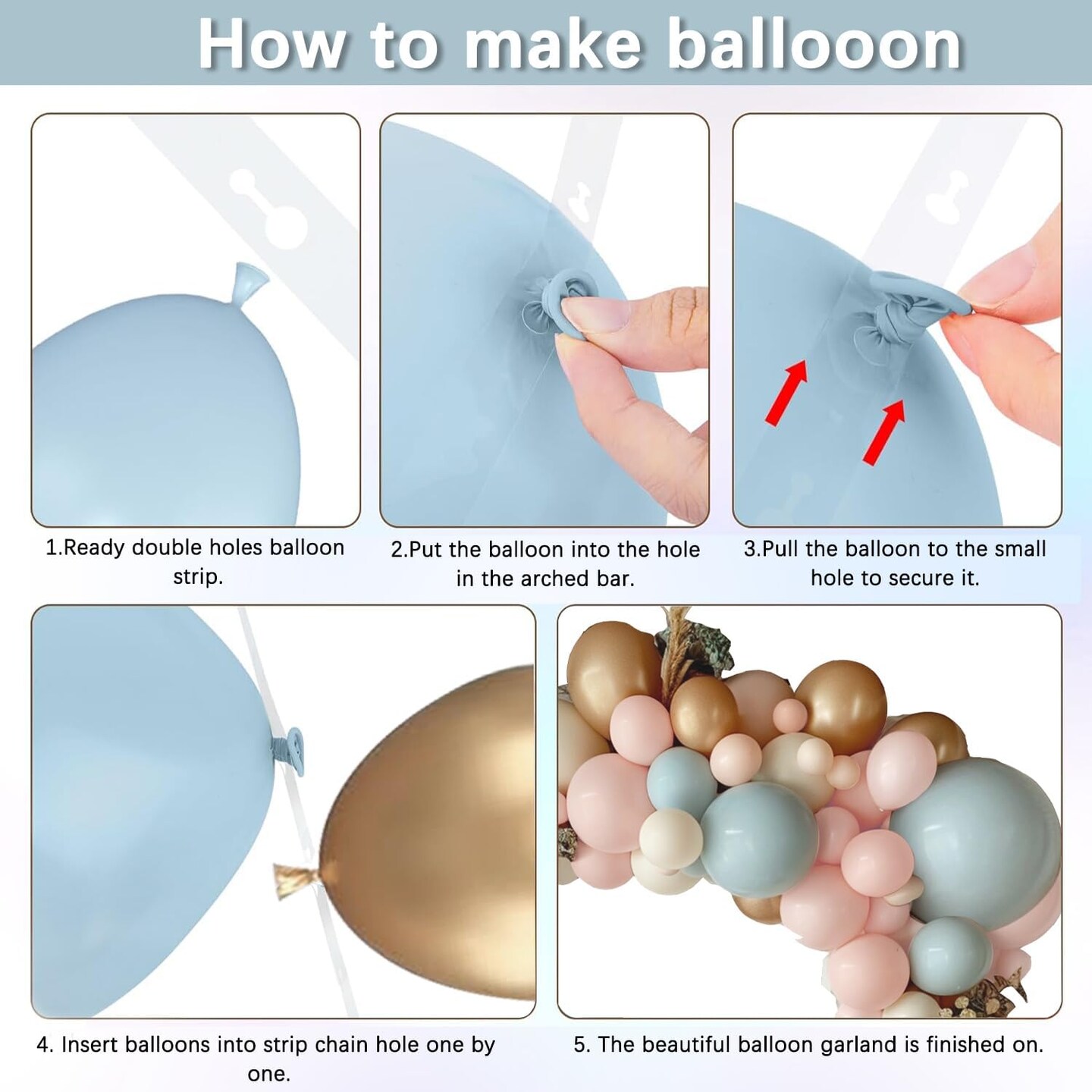 How to make ballooon

1.Ready double holes balloon strip.

2.Put the balloon into the hole in the arched bar.

3.Pull the balloon to the small hole to secure it.

4. Insert balloons into strip chain hole one by one.

5. The beautiful balloon garland is finished on.