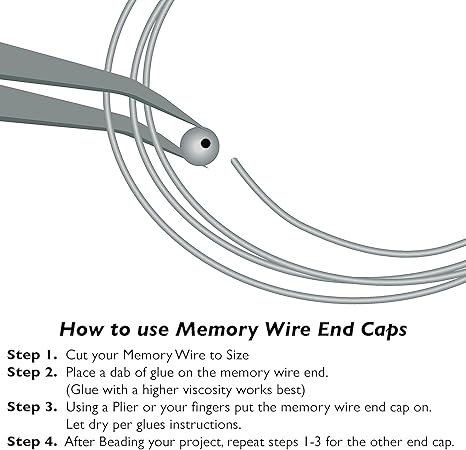 How to use Memory Wire End Caps

Step 1. Cut your Memory Wire to Size

Step 2. Place a dab of glue on the memory wire end. (Glue with a higher viscosity works best)

Step 3. Using a Plier or your fingers put the memory wire end cap on. Let dry per glues instructions.

Step 4. After Beading your project, repeat steps 1-3 for the other end cap.