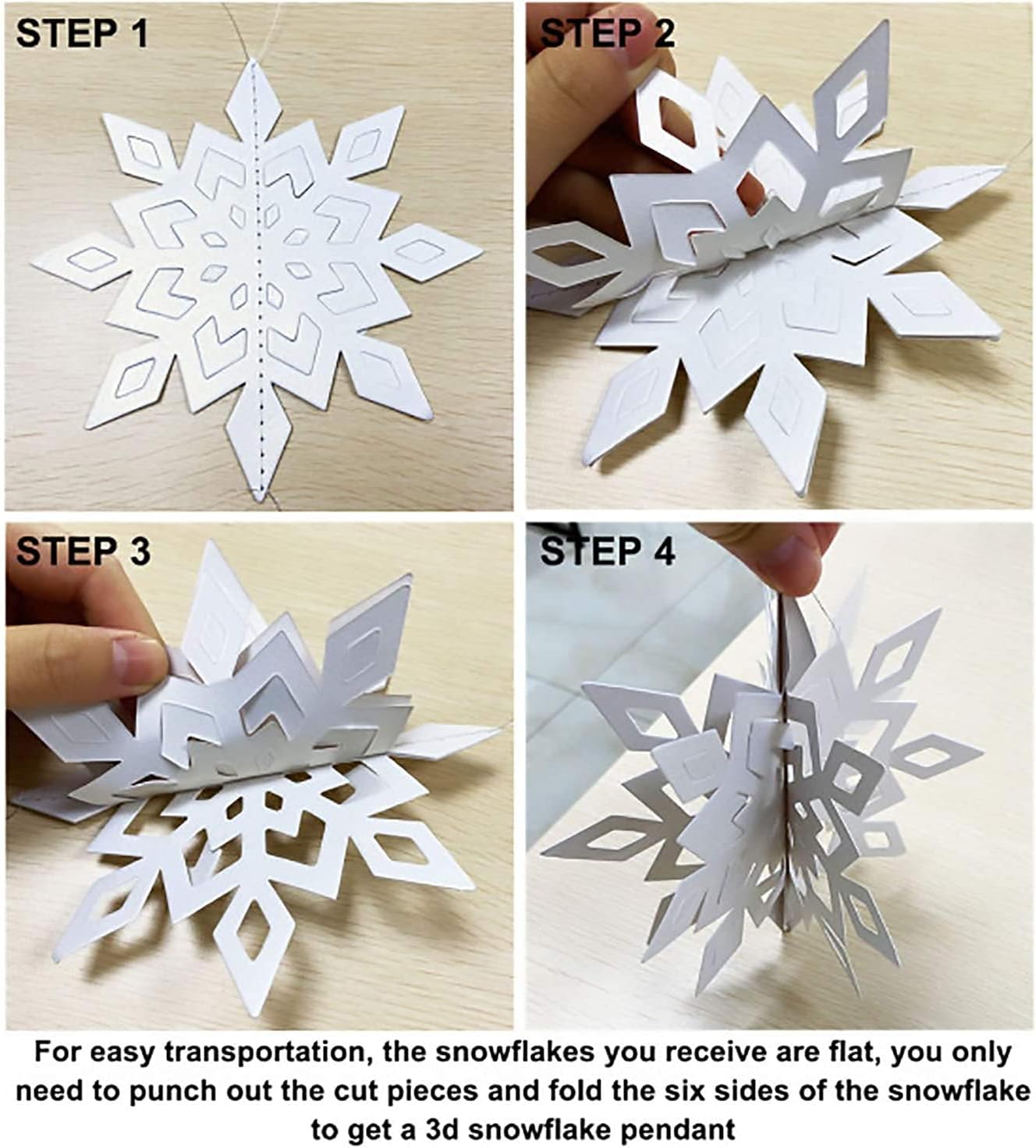 STEP 1

STEP 2

STEP 3

STEP 4

For easy transportation, the snowflakes you receive are flat, you only need to punch out the cut pieces and fold the six sides of the snowflake to get a 3d snowflake pendant