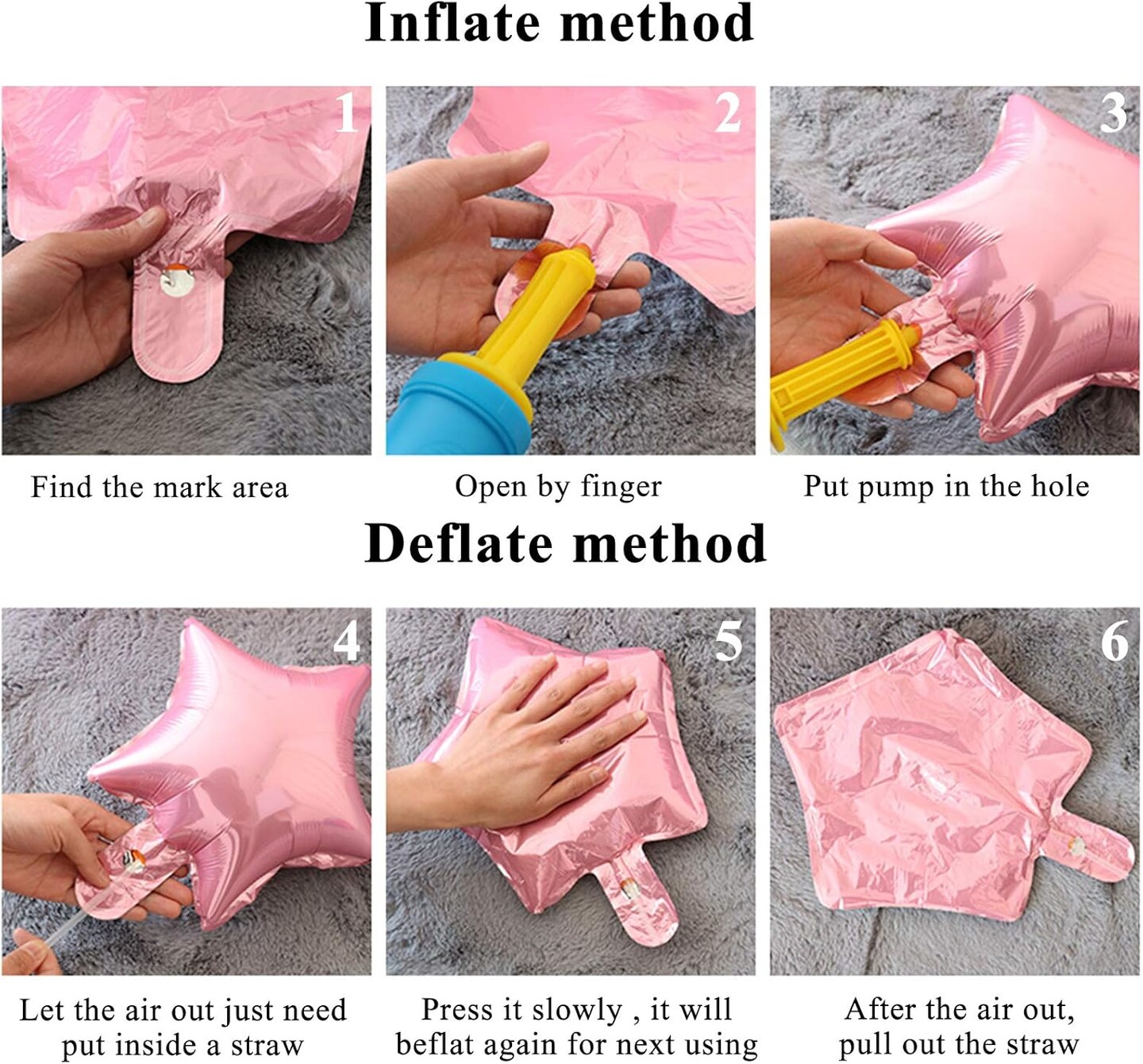 Inflate method

1

Find the mark area

2

Open by finger

3

Put pump in the hole

Deflate method

4

Let the air out just need put inside a straw

5

Press it slowly , it will beflat again for next using

6

After the air out, pull out the straw