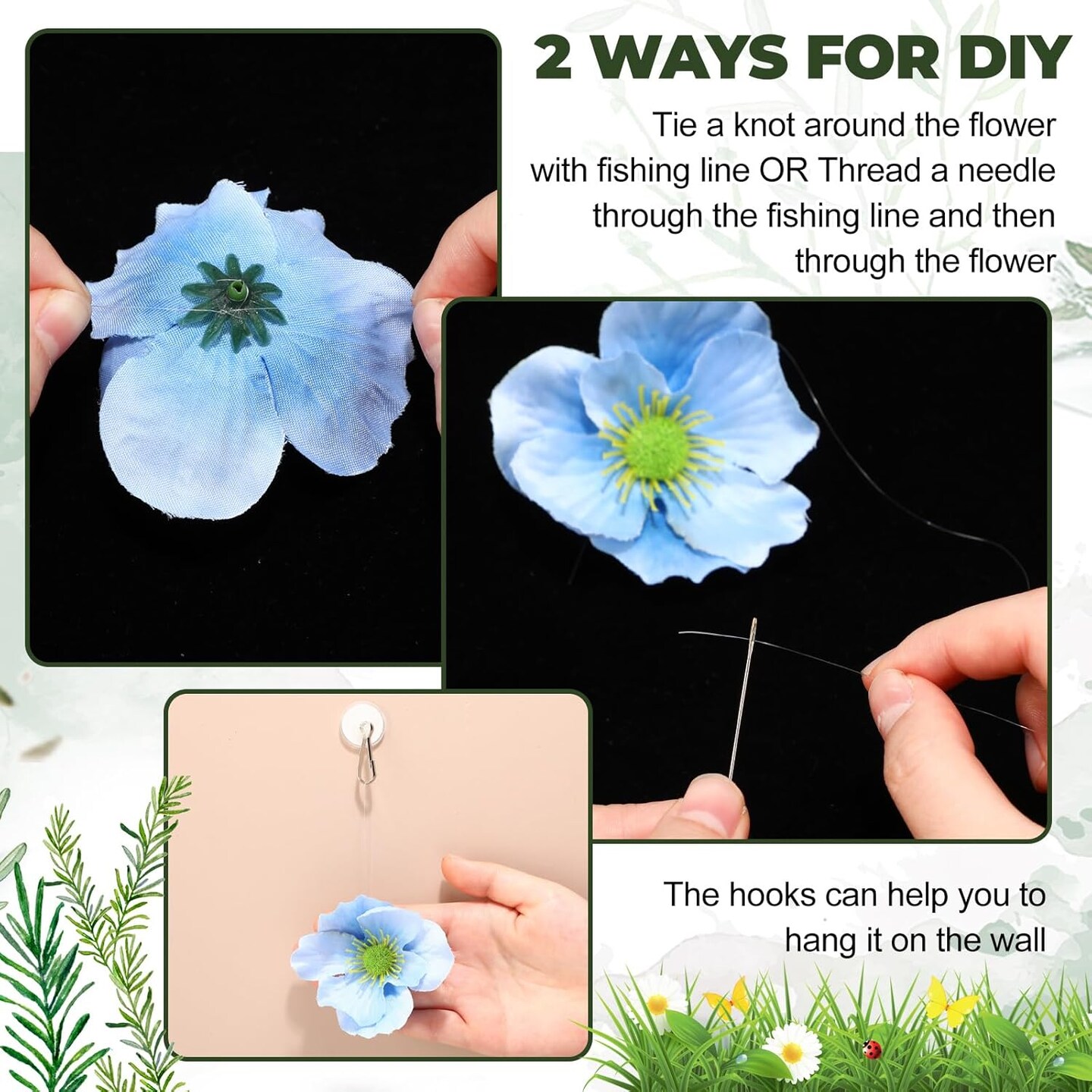 2 WAYS FOR DIY

Tie a knot around the flower with fishing line OR Thread a needle through the fishing line and then through the flower

The hooks can help you to hang it on the wall