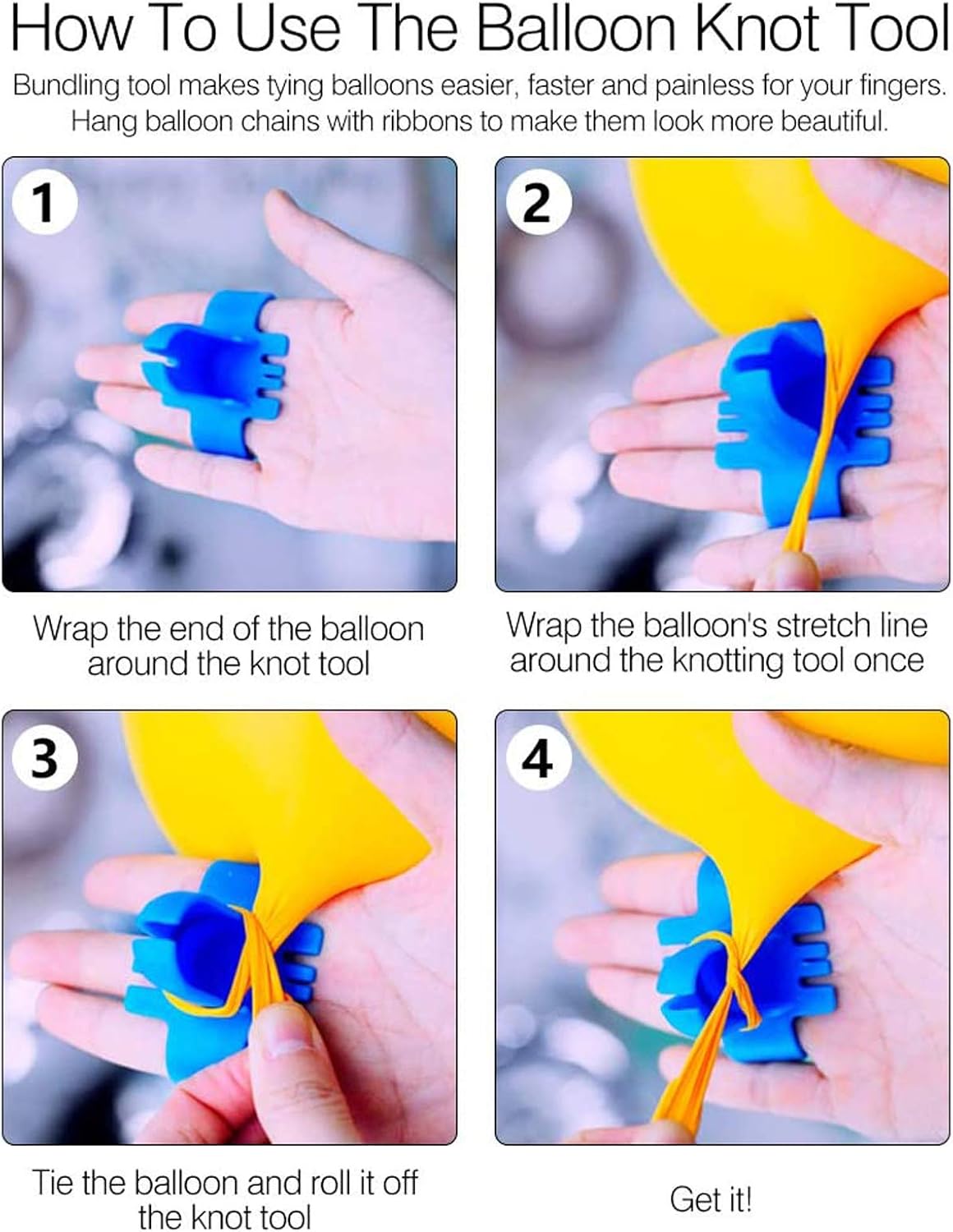 How To Use The Balloon Knot Tool

Bundling tool makes tying balloons easier, faster and painless for your fingers. Hang balloon chains with ribbons to make them look more beautiful.

1

Wrap the end of the balloon around the knot tool

2

Wrap the balloon's stretch line around the knotting tool once

3

Tie the balloon and roll it off the knot tool

4

Get it!