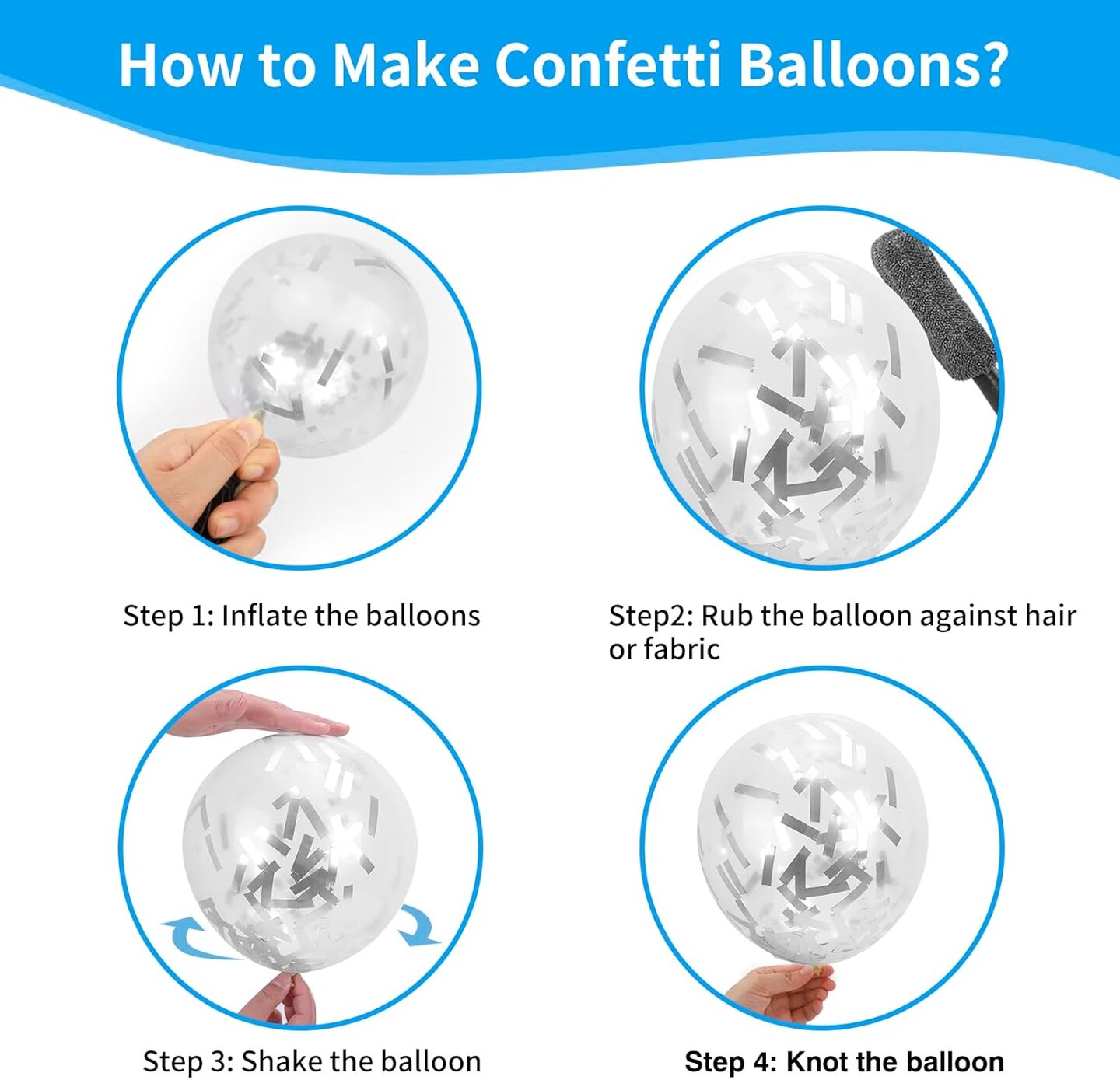 How to Make Confetti Balloons?

Step 1: Inflate the balloons

Step2: Rub the balloon against hair or fabric

Step 3: Shake the balloon

Step 4: Knot the balloon