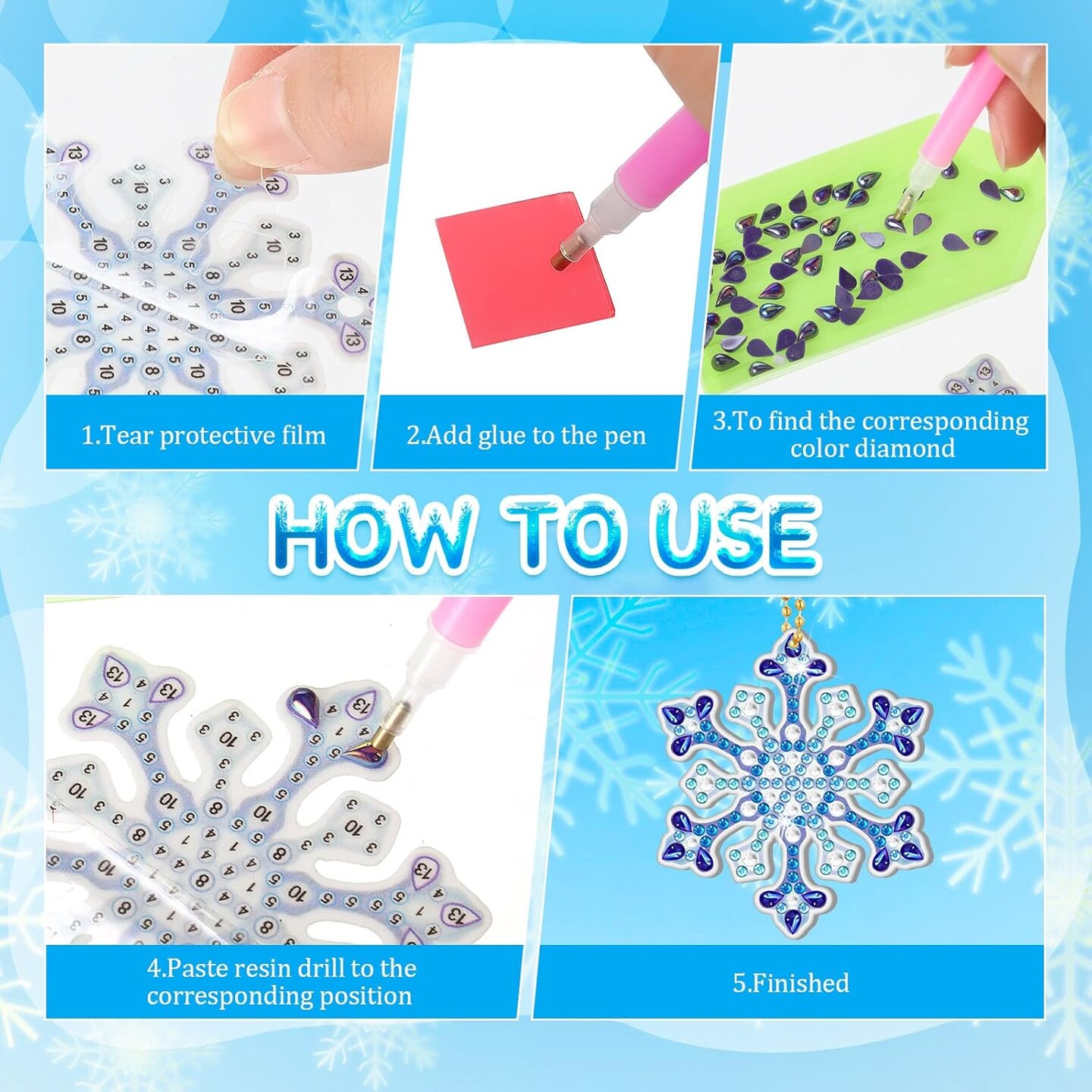 1.Tear protective film

2.Add glue to the pen

3.To find the corresponding color diamond

HOW TO USE

4.Paste resin drill to the corresponding position

5.Finished