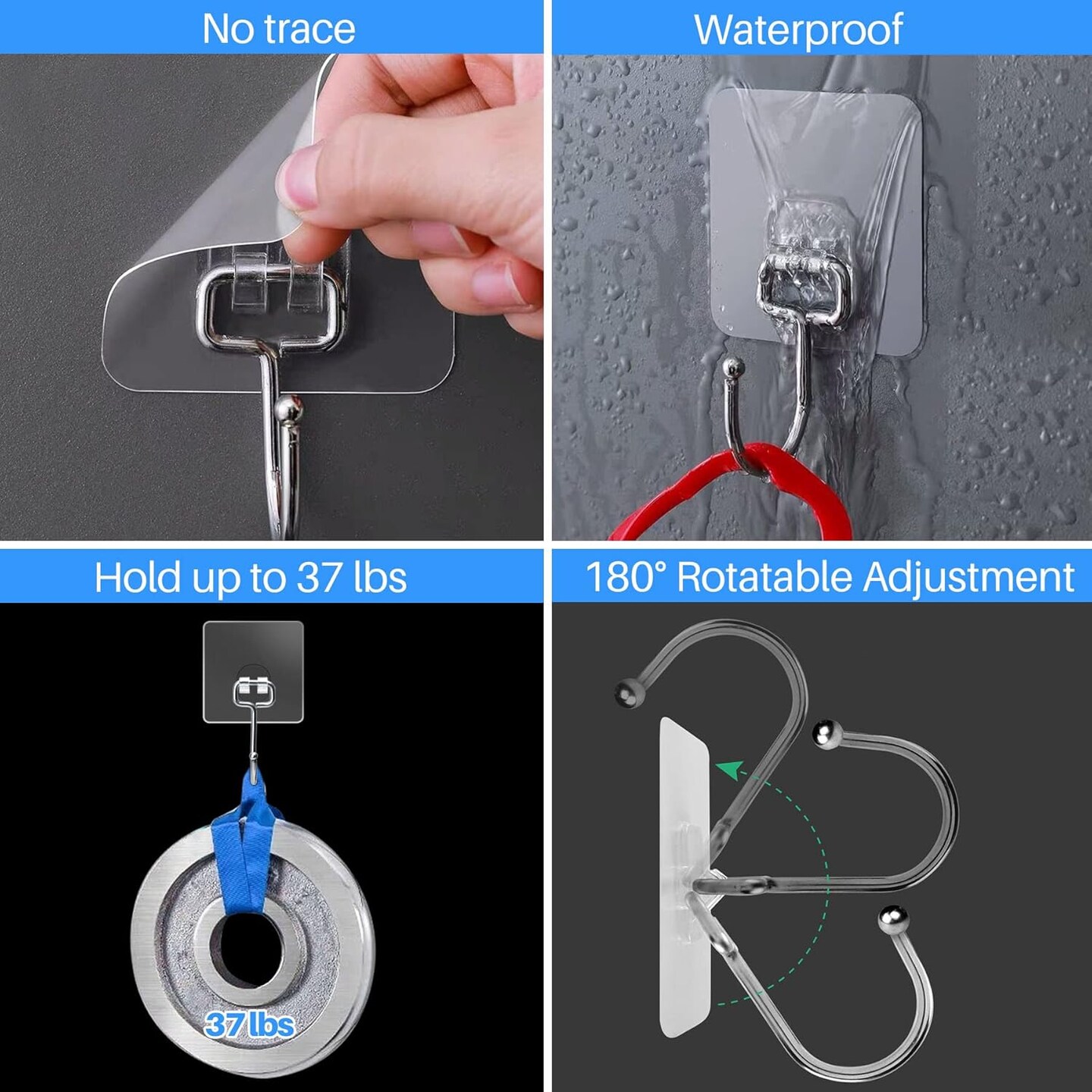 No trace

Waterproof

Hold up to 37 lbs

37 lbs

180° Rotatable Adjustment