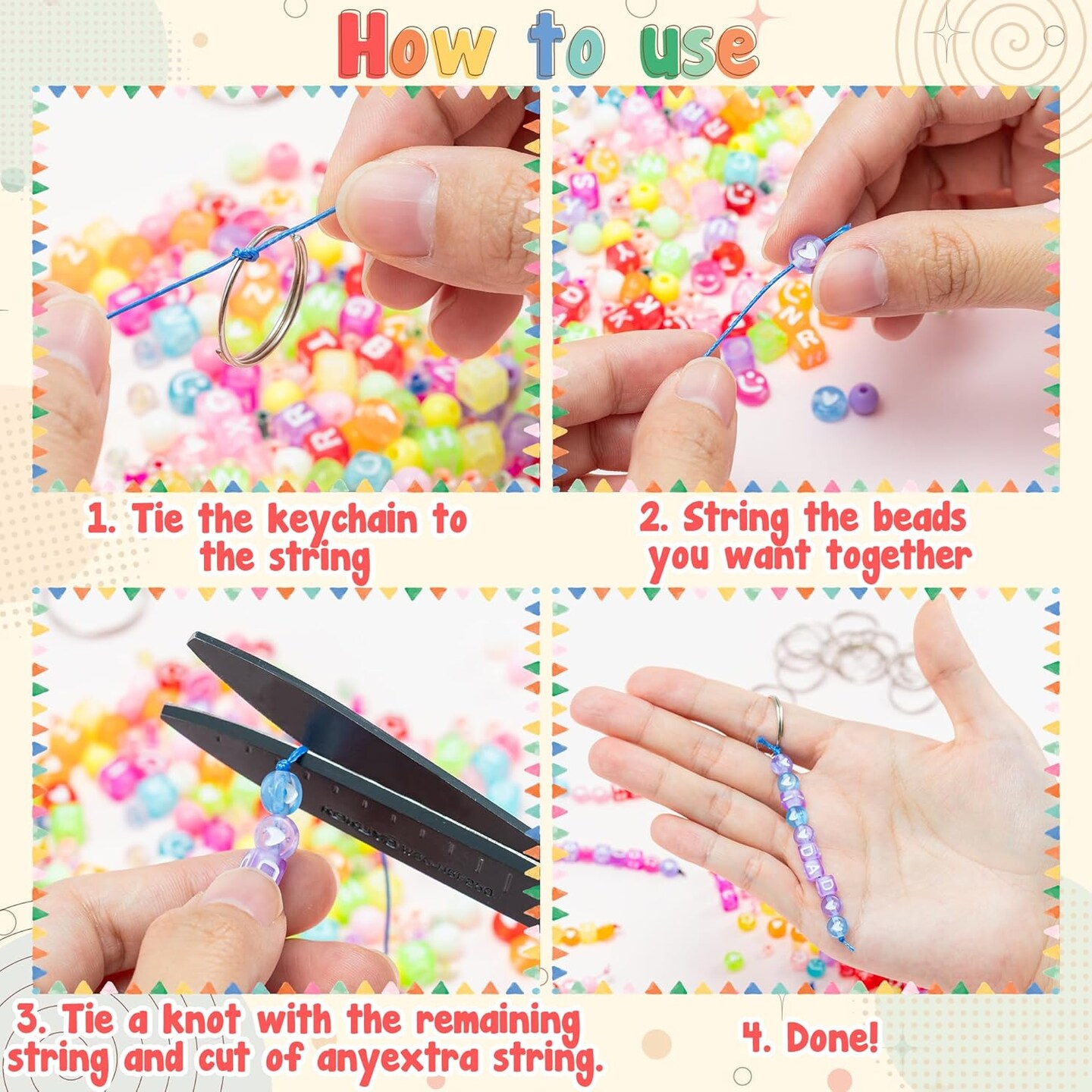 How to use

1. Tie the keychain to the string

2. String the beads you want together

3. Tie a knot with the remaining string and cut of anyextra string.

4. Done!