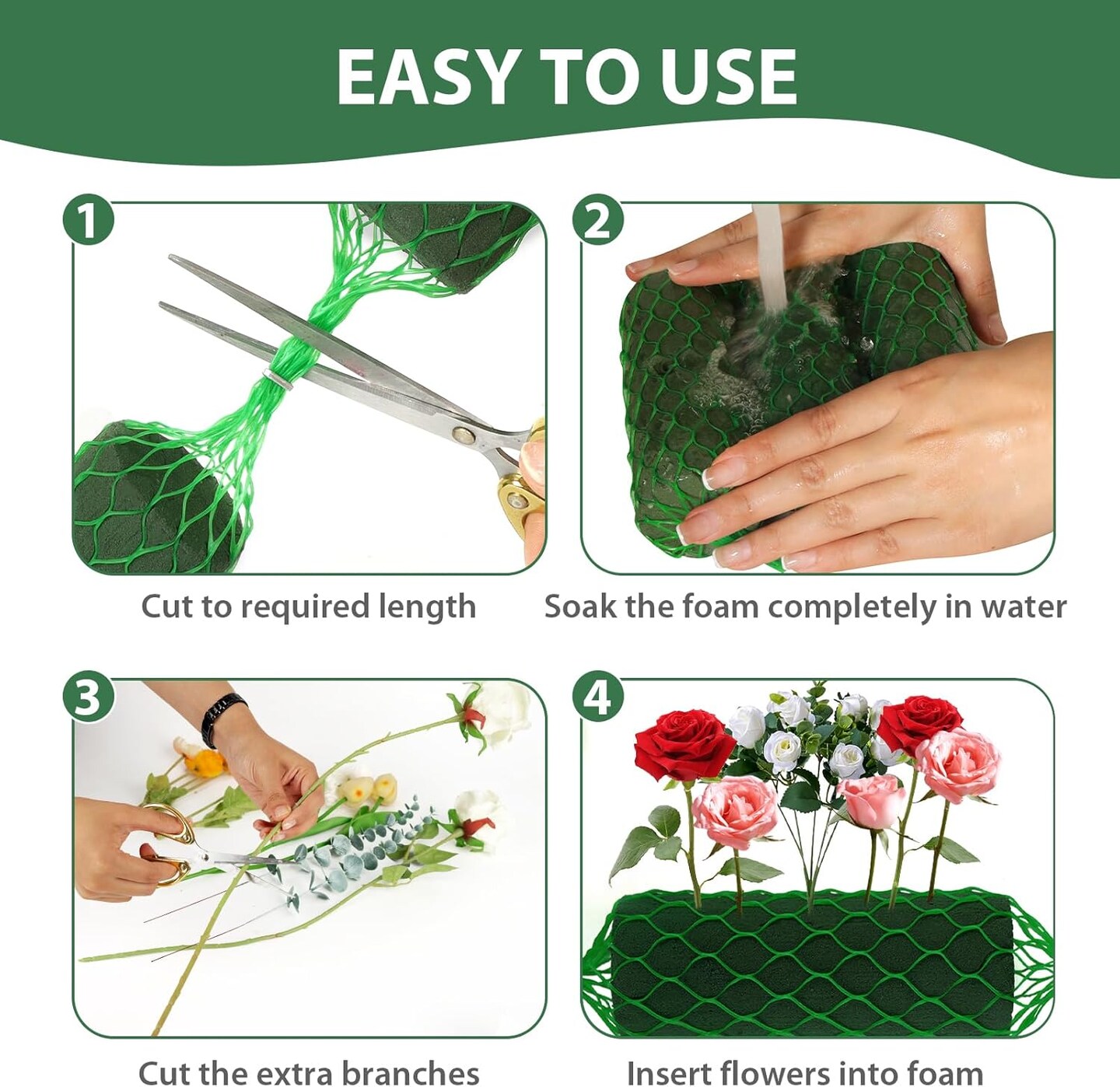 EASY TO USE

1

Cut to required length

2

Soak the foam completely in water

3

Cut the extra branches

4

Insert flowers into foam