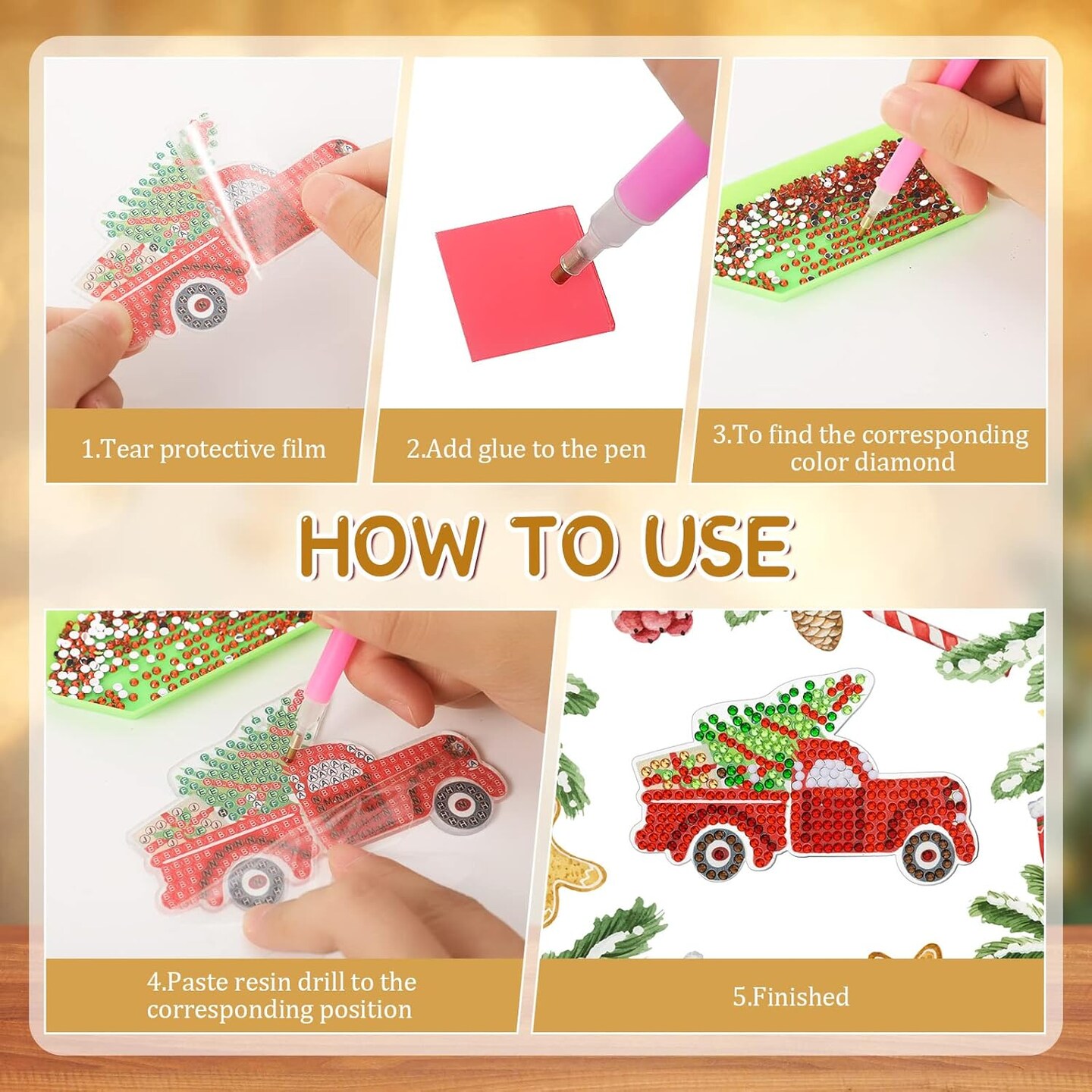 1.Tear protective film

2.Add glue to the pen

3.To find the corresponding color diamond

HOW TO USE

4.Paste resin drill to the corresponding position

5.Finished