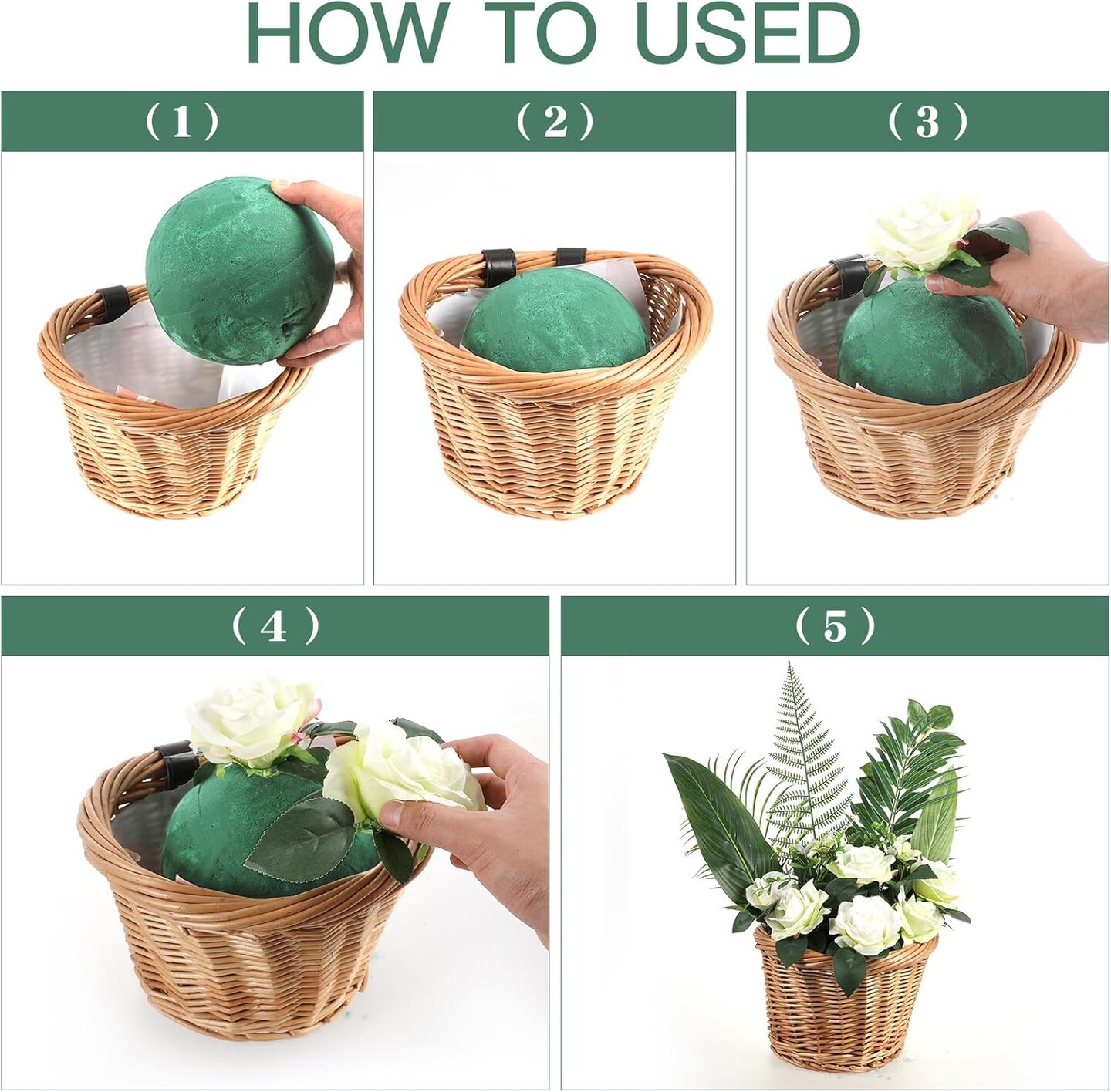 HOW TO USED

(1)

(2)

(3)

(4)

(5)