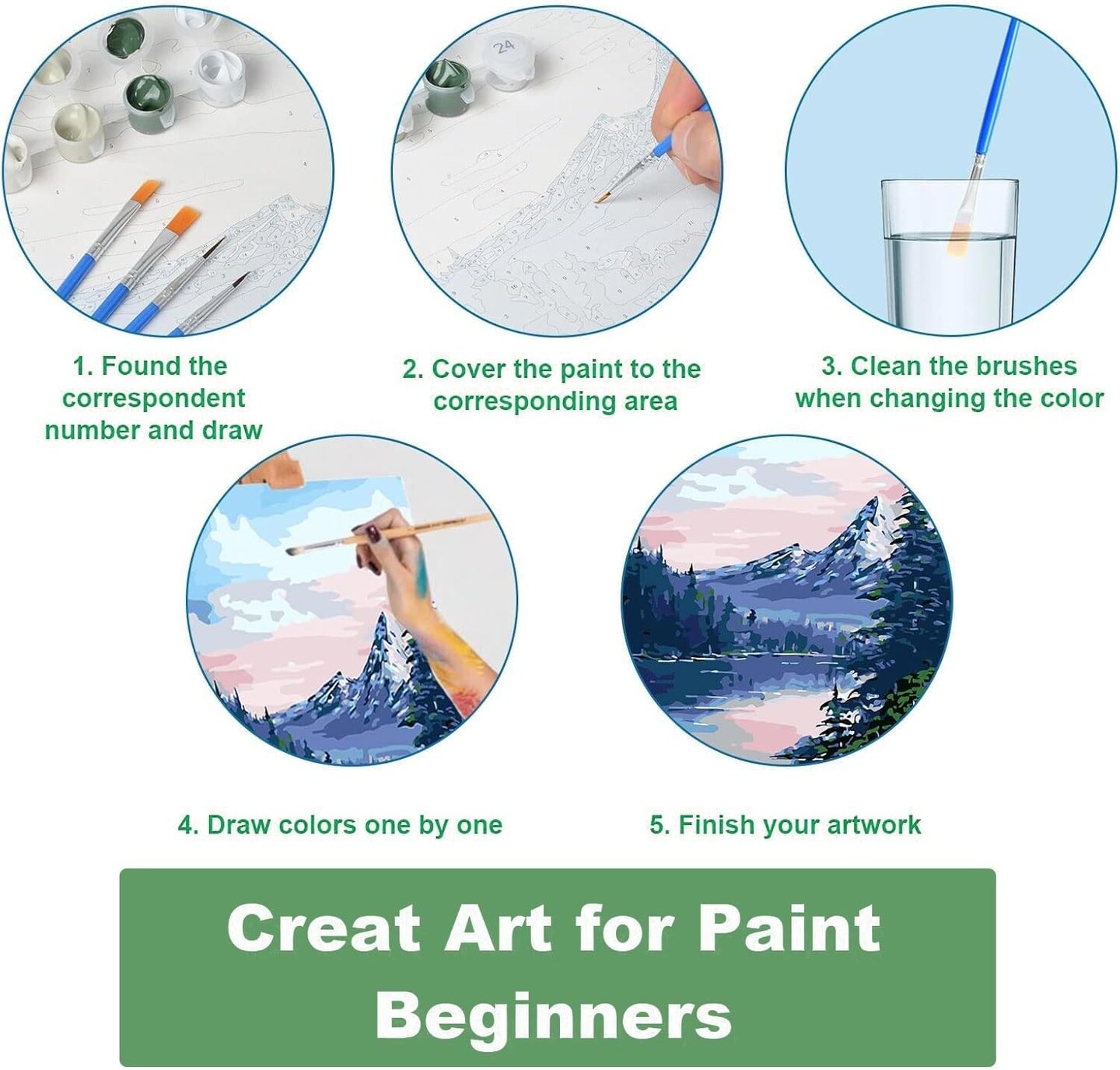 24

1. Found the correspondent number and draw

2. Cover the paint to the corresponding area

3. Clean the brushes when changing the color

4. Draw colors one by one

5. Finish your artwork

Creat Art for Paint Beginners