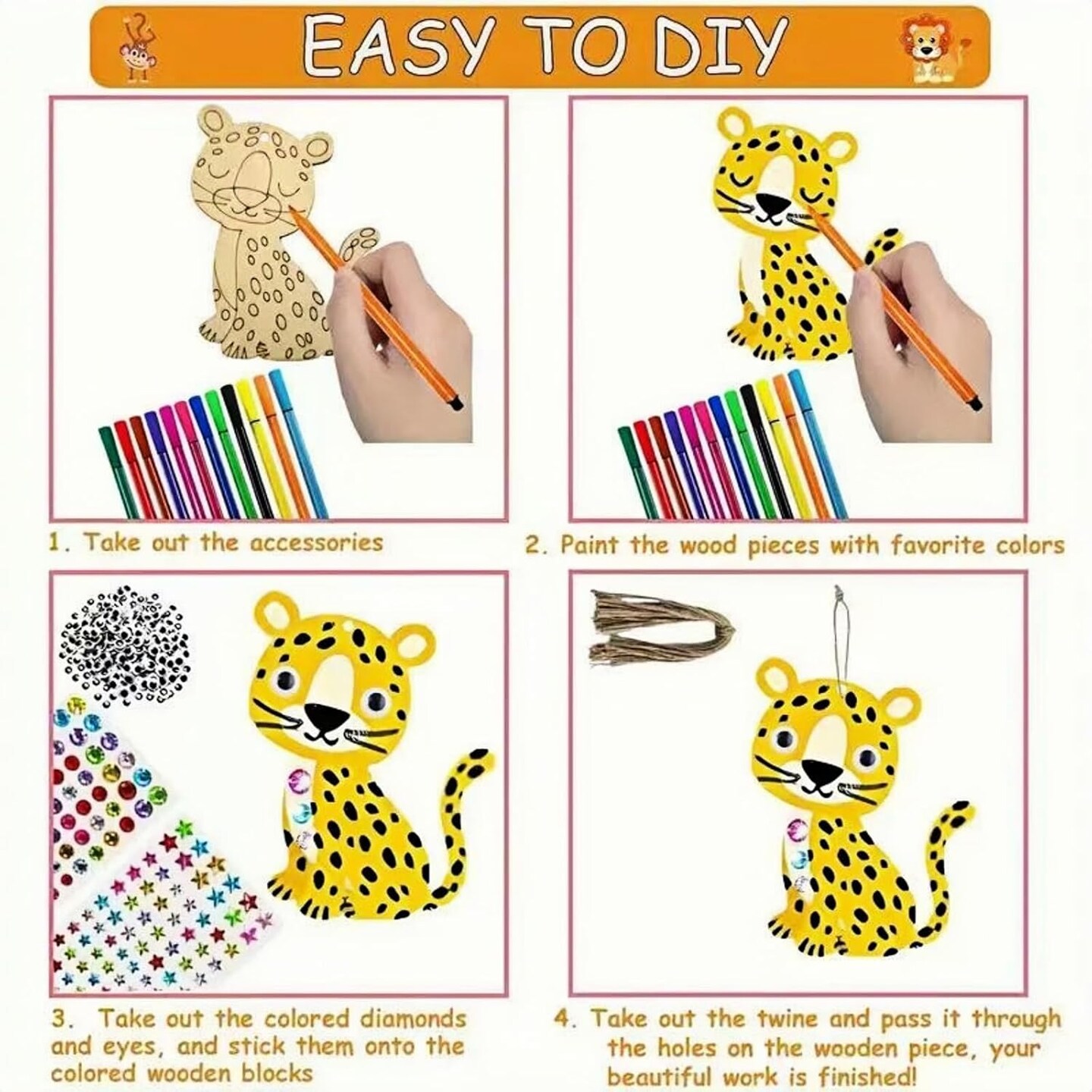 EASY TO DIY

1. Take out the accessories

2. Paint the wood pieces with favorite colors

3. Take out the colored diamonds and eyes, and stick them onto the colored wooden blocks

4. Take out the twine and pass it through the holes on the wooden piece, your beautiful work is finished!