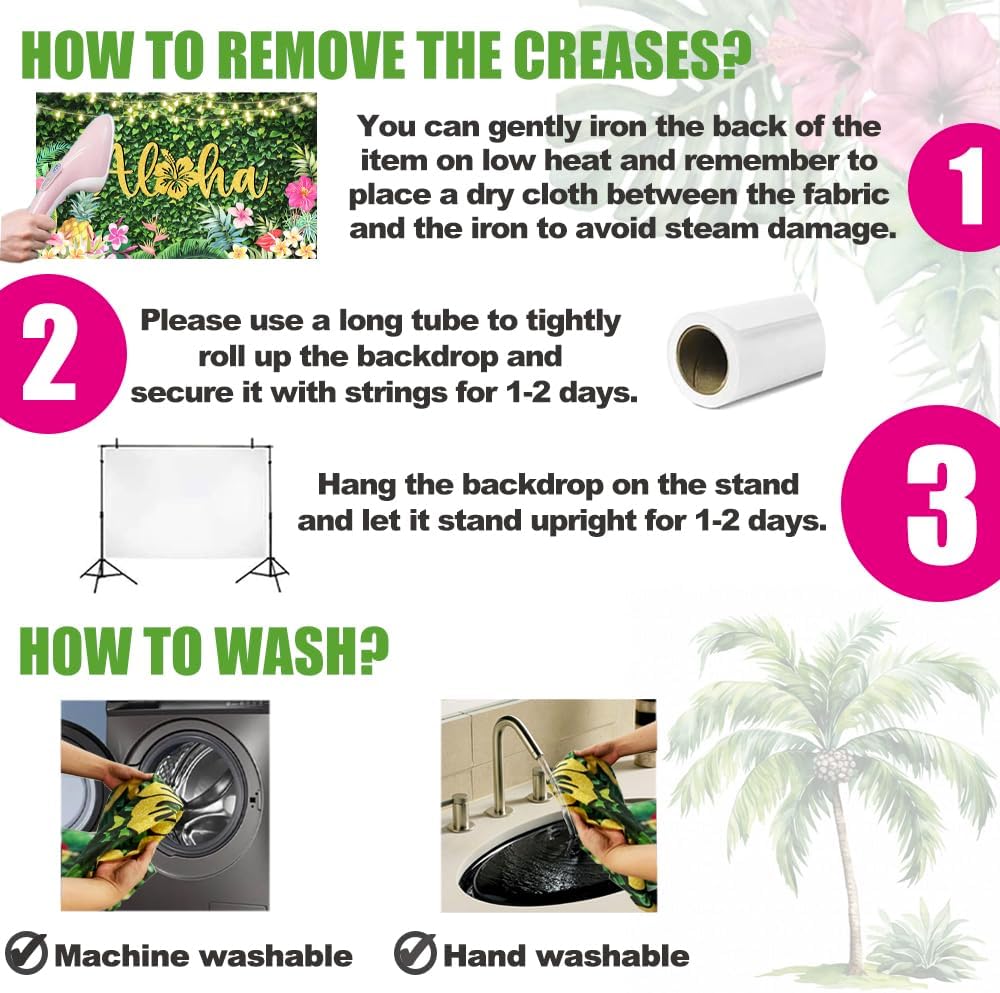 HOW TO REMOVE THE CREASES?

Aloha

You can gently iron the back of the item on low heat and remember to place a dry cloth between the fabric and the iron to avoid steam damage.

1

2

Please use a long tube to tightly roll up the backdrop and secure it with strings for 1-2 days.

Hang the backdrop on the stand and let it stand upright for 1-2 days.

3

HOW TO WASH?

Machine washable

Hand washable