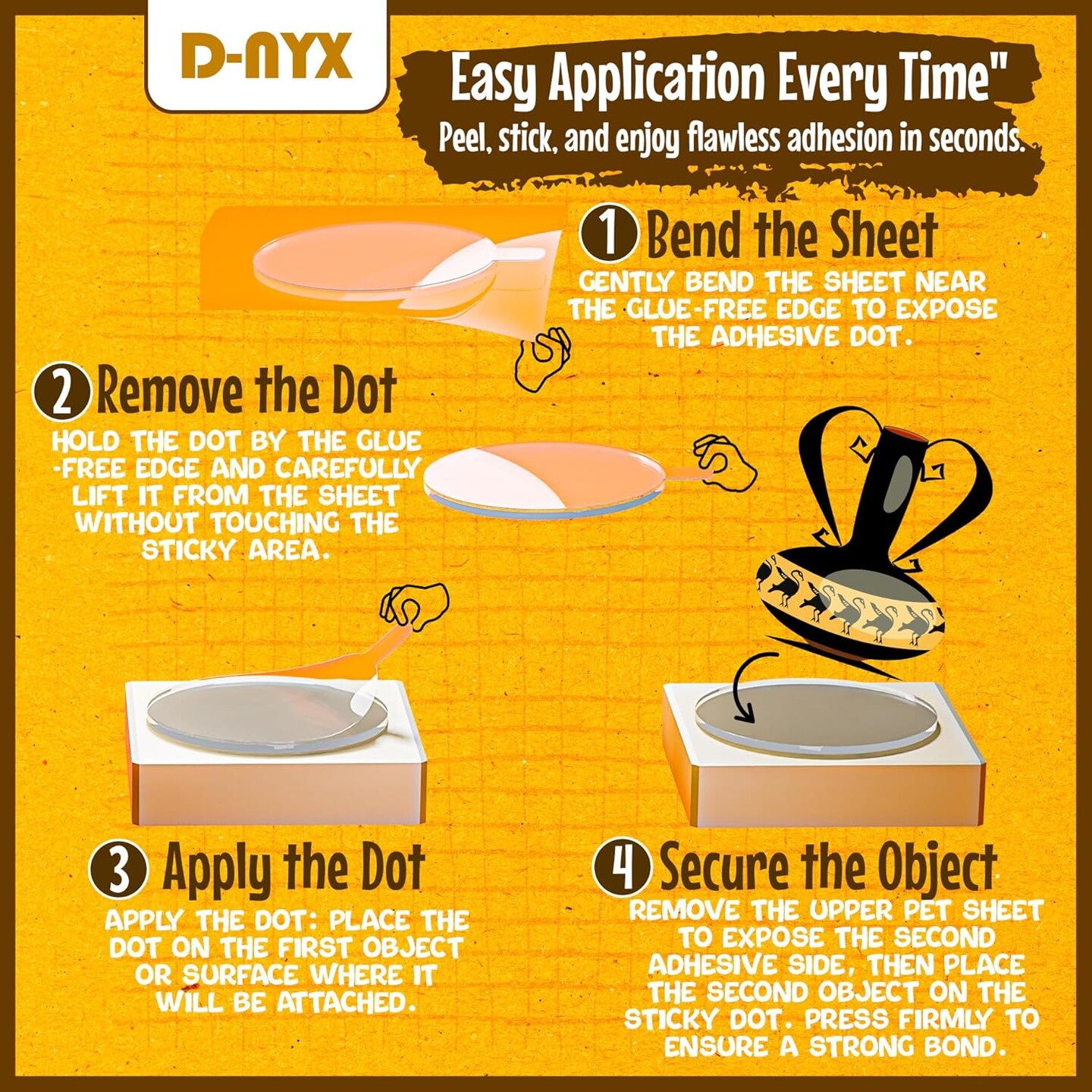 D-NYX

Easy Application Every Time"
Peel, stick, and enjoy flawless adhesion in seconds.

1 Bend the Sheet
GENTLY BEND THE SHEET NEAR THE GLUE-FREE EDGE TO EXPOSE THE ADHESIVE DOT.

2 Remove the Dot
HOLD THE DOT BY THE GLUE -FREE EDGE AND CAREFULLY LIFT IT FROM THE SHEET WITHOUT TOUCHING THE STICKY AREA.

3 Apply the Dot
APPLY THE DOT: PLACE THE DOT ON THE FIRST OBJECT OR SURFACE WHERE IT WILL BE ATTACHED.

4 Secure the Object
REMOVE THE UPPER PET SHEET TO EXPOSE THE SECOND ADHESIVE SIDE, THEN PLACE THE SECOND OBJECT ON THE STICKY DOT. PRESS FIRMLY TO ENSURE A STRONG BOND.