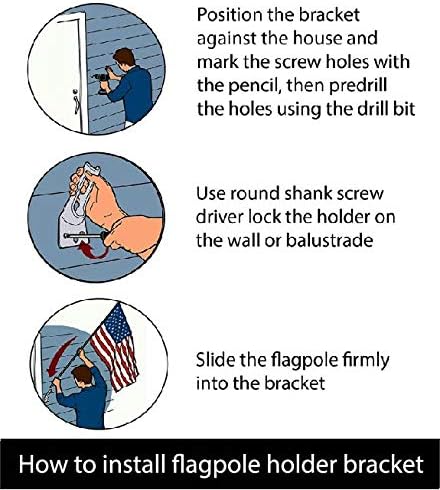 Position the bracket against the house and mark the screw holes with the pencil, then predrill the holes using the drill bit

Use round shank screw driver lock the holder on the wall or balustrade

Slide the flagpole firmly into the bracket

How to install flagpole holder bracket