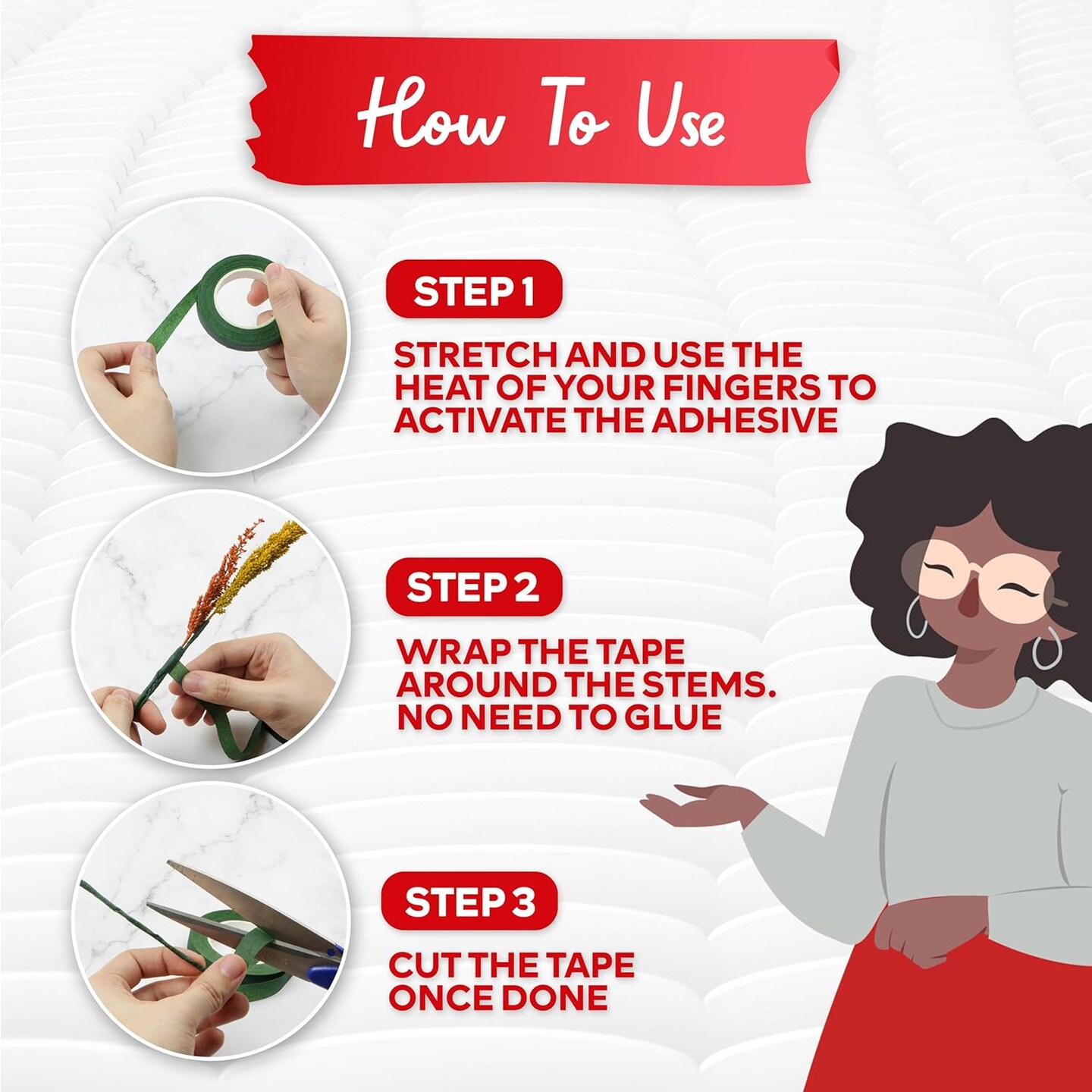 How To Use

STEP 1

STRETCH AND USE THE HEAT OF YOUR FINGERS TO ACTIVATE THE ADHESIVE

STEP 2

WRAP THE TAPE AROUND THE STEMS. NO NEED TO GLUE

STEP 3

CUT THE TAPE ONCE DONE