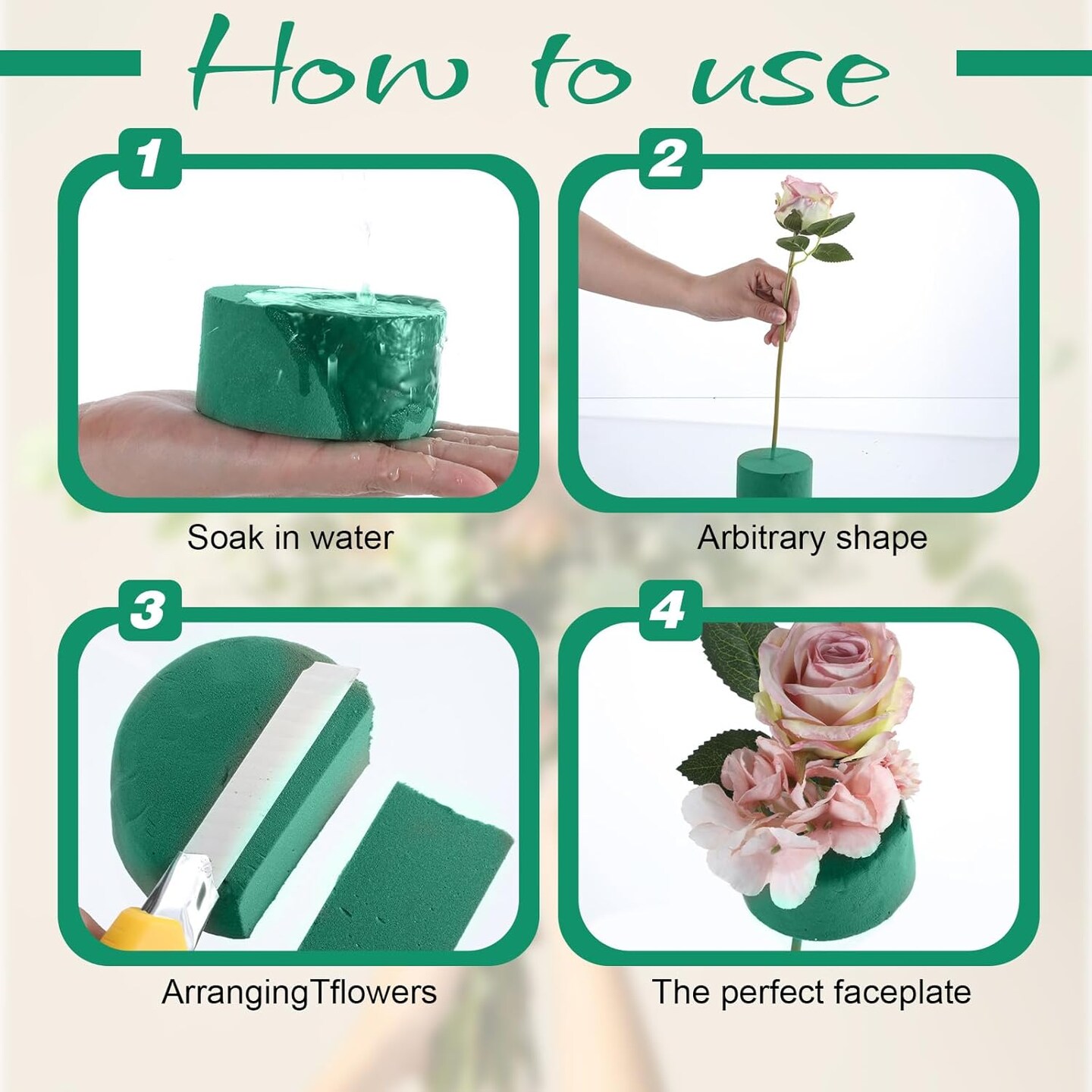 How to use

1

Soak in water

2

Arbitrary shape

3

ArrangingTflowers

4

The perfect faceplate