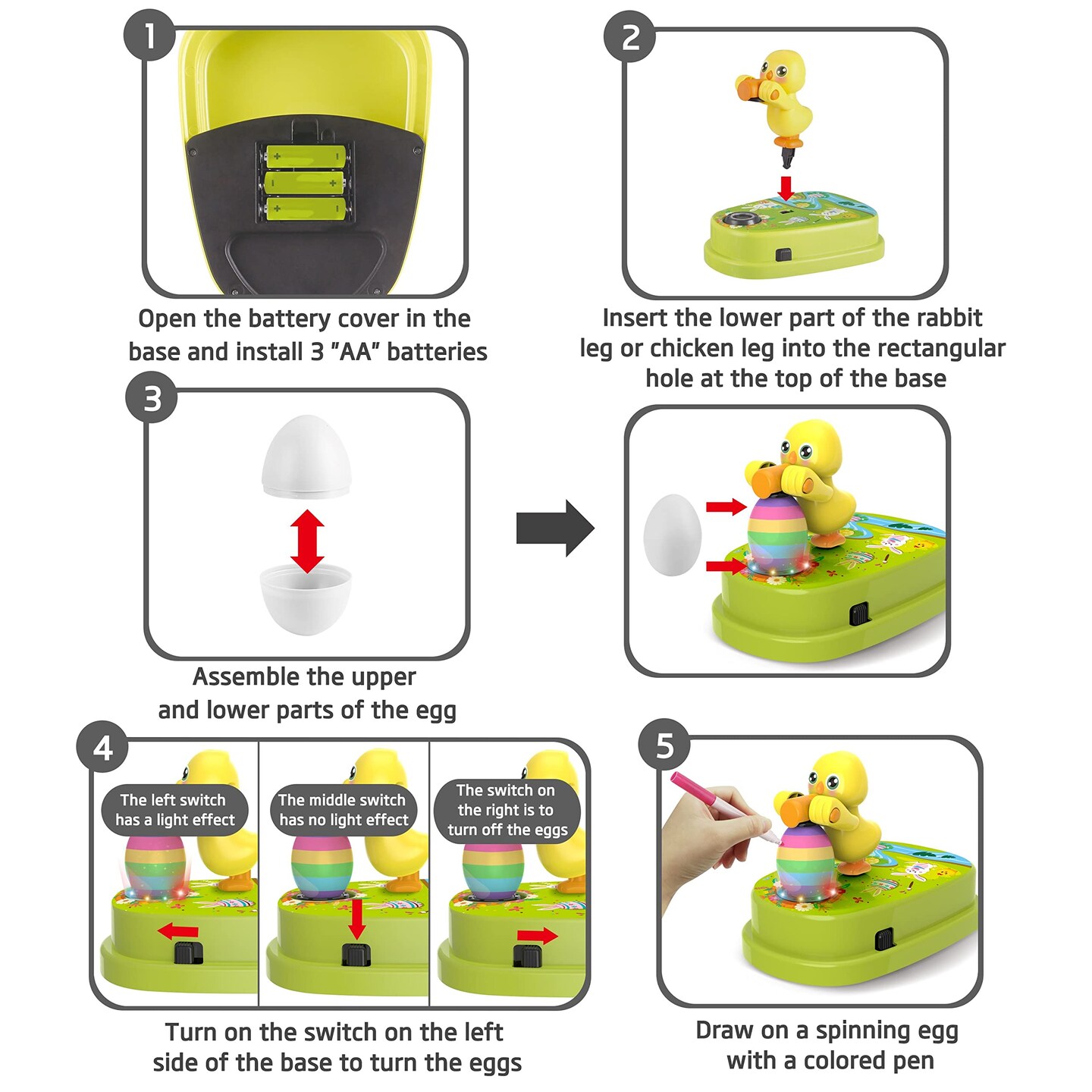 1

Open the battery cover in the base and install 3 "AA" batteries

2

Insert the lower part of the rabbit leg or chicken leg into the rectangular hole at the top of the base

3

Assemble the upper and lower parts of the egg

4

The left switch has a light effect

The middle switch has no light effect

The switch on the right is to turn off the eggs

Turn on the switch on the left side of the base to turn the eggs

5

Draw on a spinning egg with a colored pen