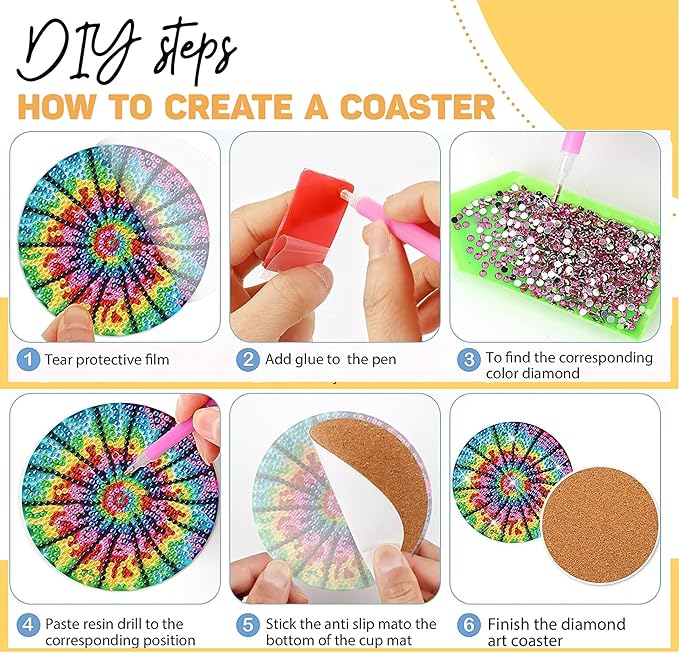 DIY steps
HOW TO CREATE A COASTER

1 Tear protective film

2 Add glue to the pen

3 To find the corresponding color diamond

4 Paste resin drill to the corresponding position

5 Stick the anti slip mato the bottom of the cup mat

6 Finish the diamond art coaster