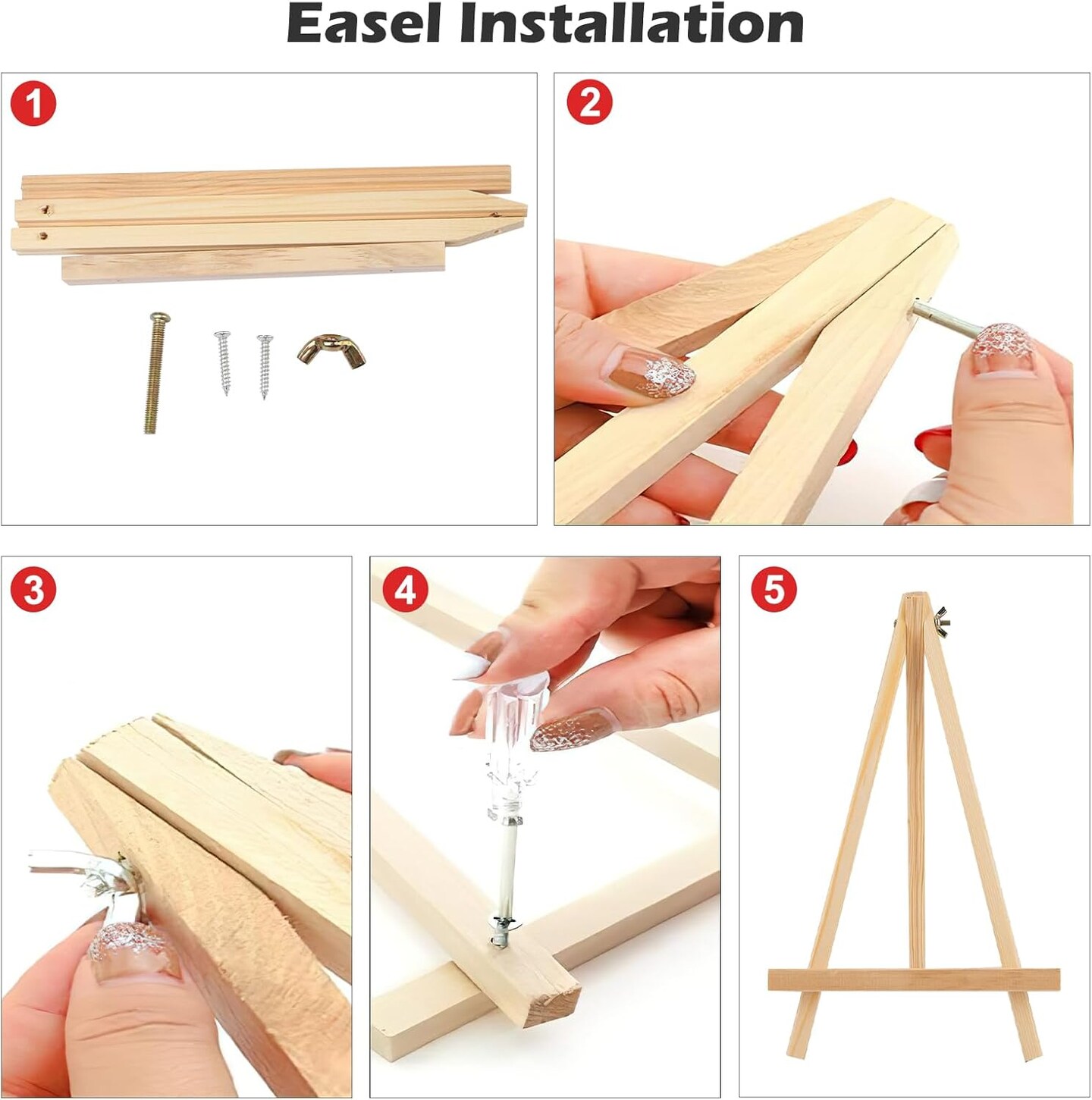 Easel Installation

1

2

3

4

5