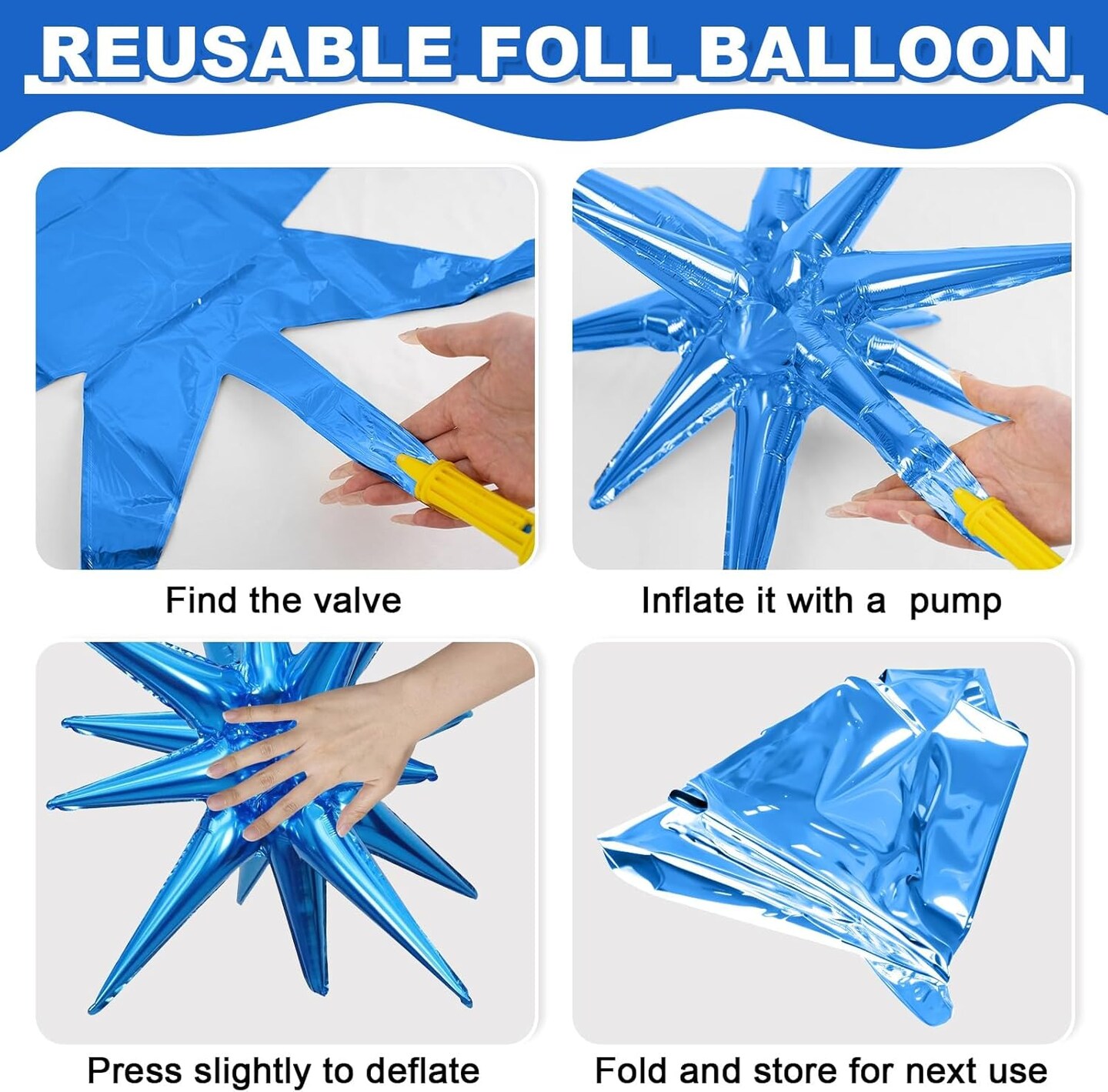 REUSABLE FOLL BALLOON

Find the valve

Inflate it with a pump

Press slightly to deflate

Fold and store for next use