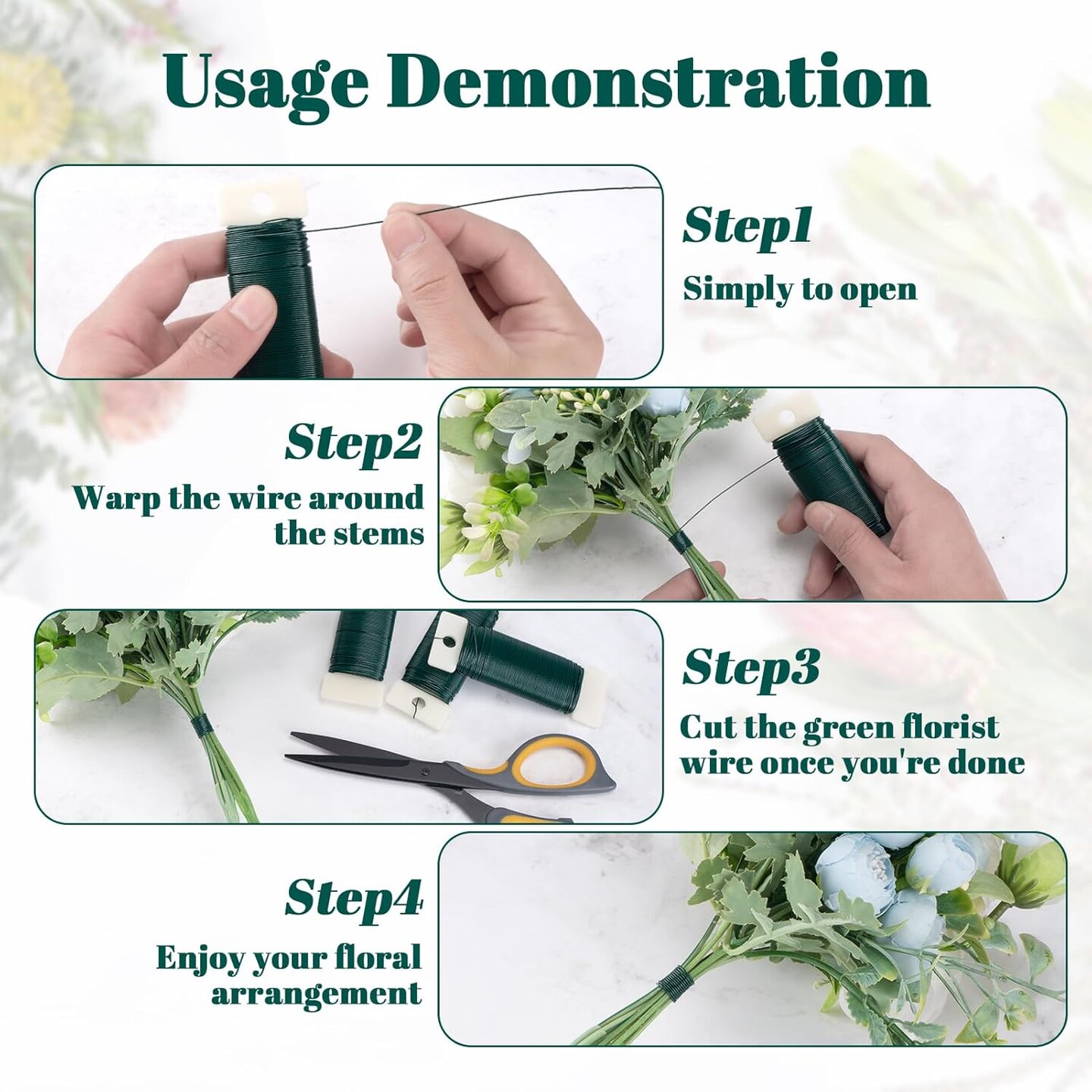 Usage Demonstration

Step1

Simply to open

Step2

Warp the wire around the stems

Step3

Cut the green florist wire once you're done

Step4

Enjoy your floral arrangement