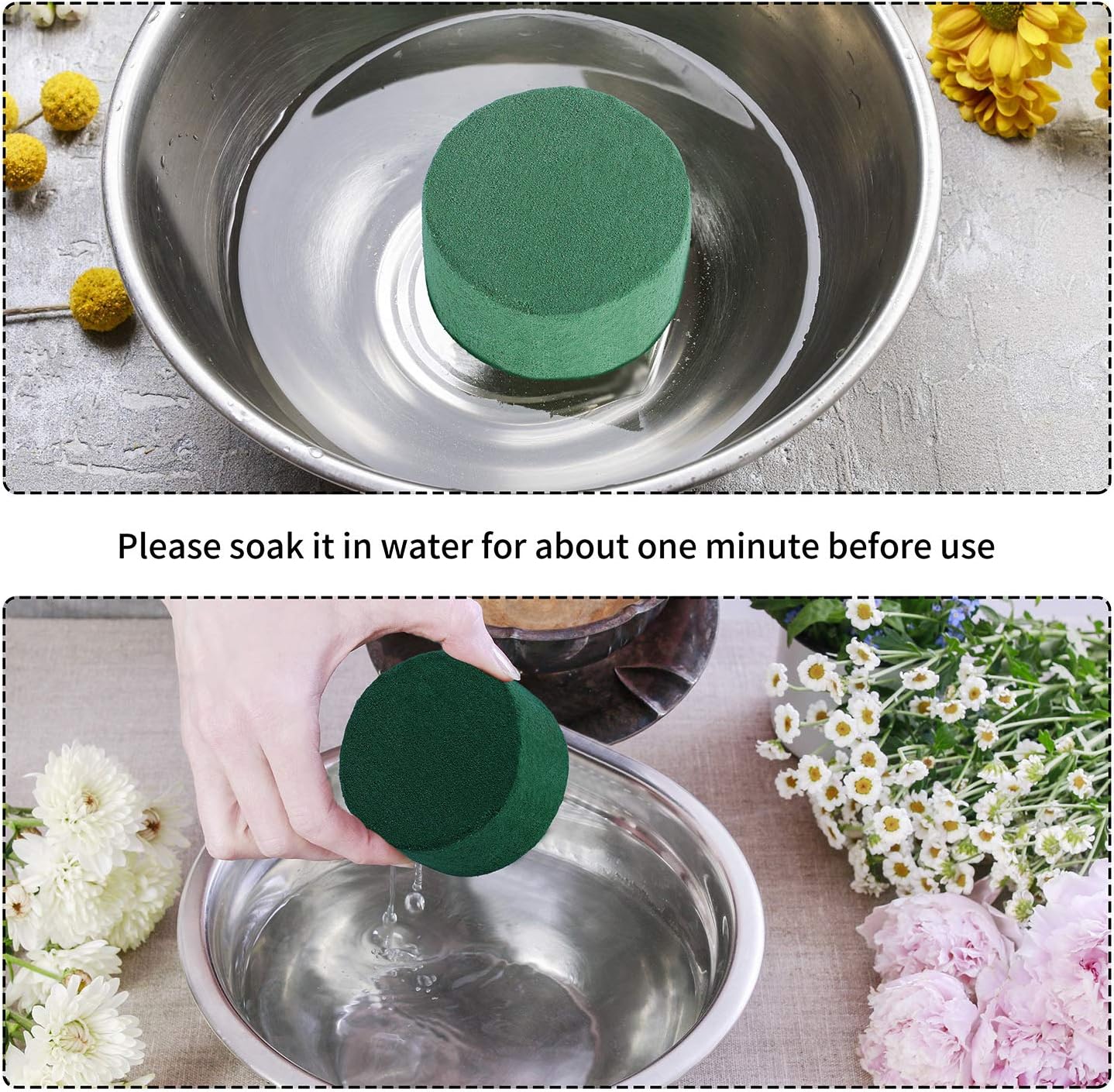 Please soak it in water for about one minute before use