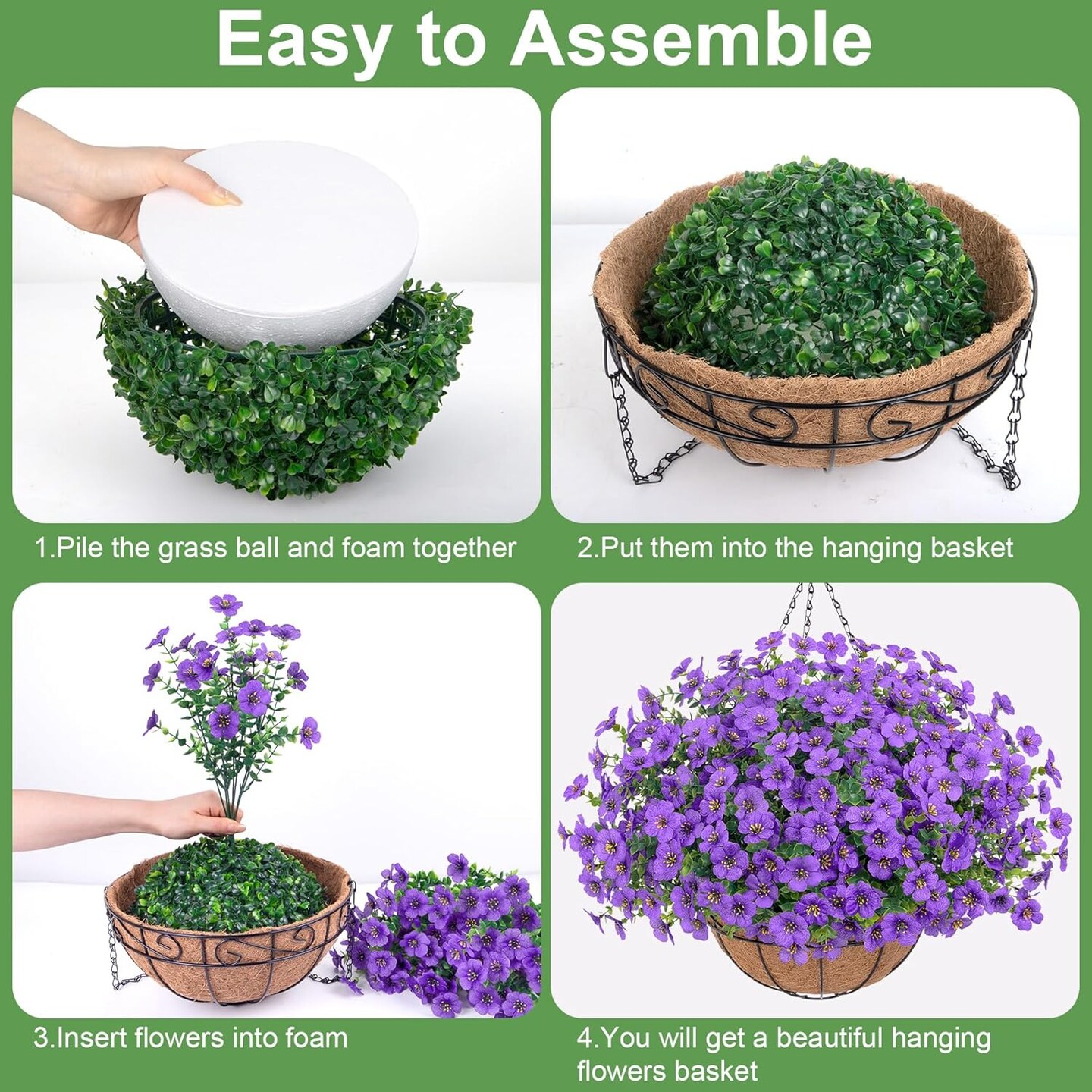 Easy to Assemble

1.Pile the grass ball and foam together

2.Put them into the hanging basket

3.Insert flowers into foam

4.You will get a beautiful hanging flowers basket