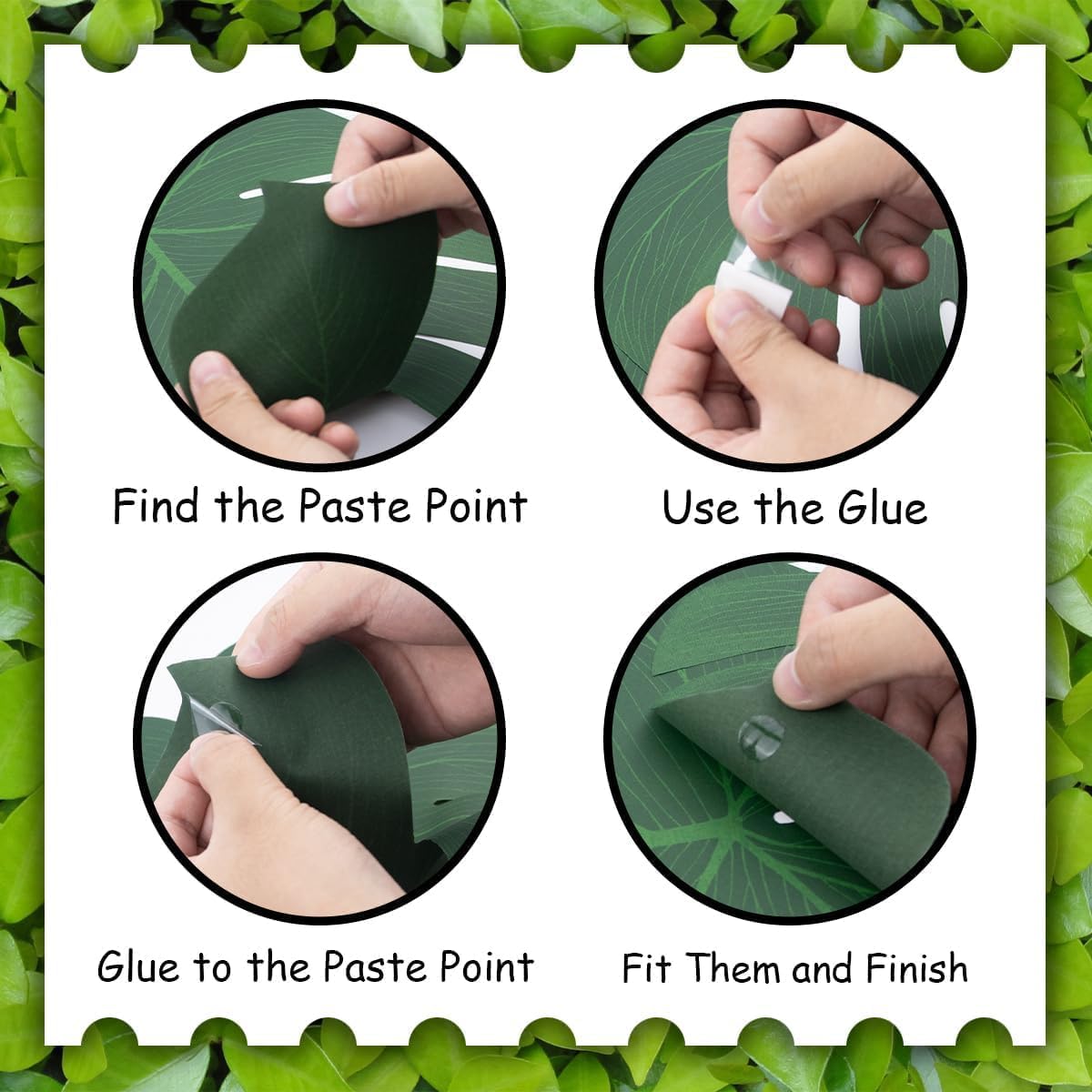 Find the Paste Point

Use the Glue

Glue to the Paste Point

Fit Them and Finish