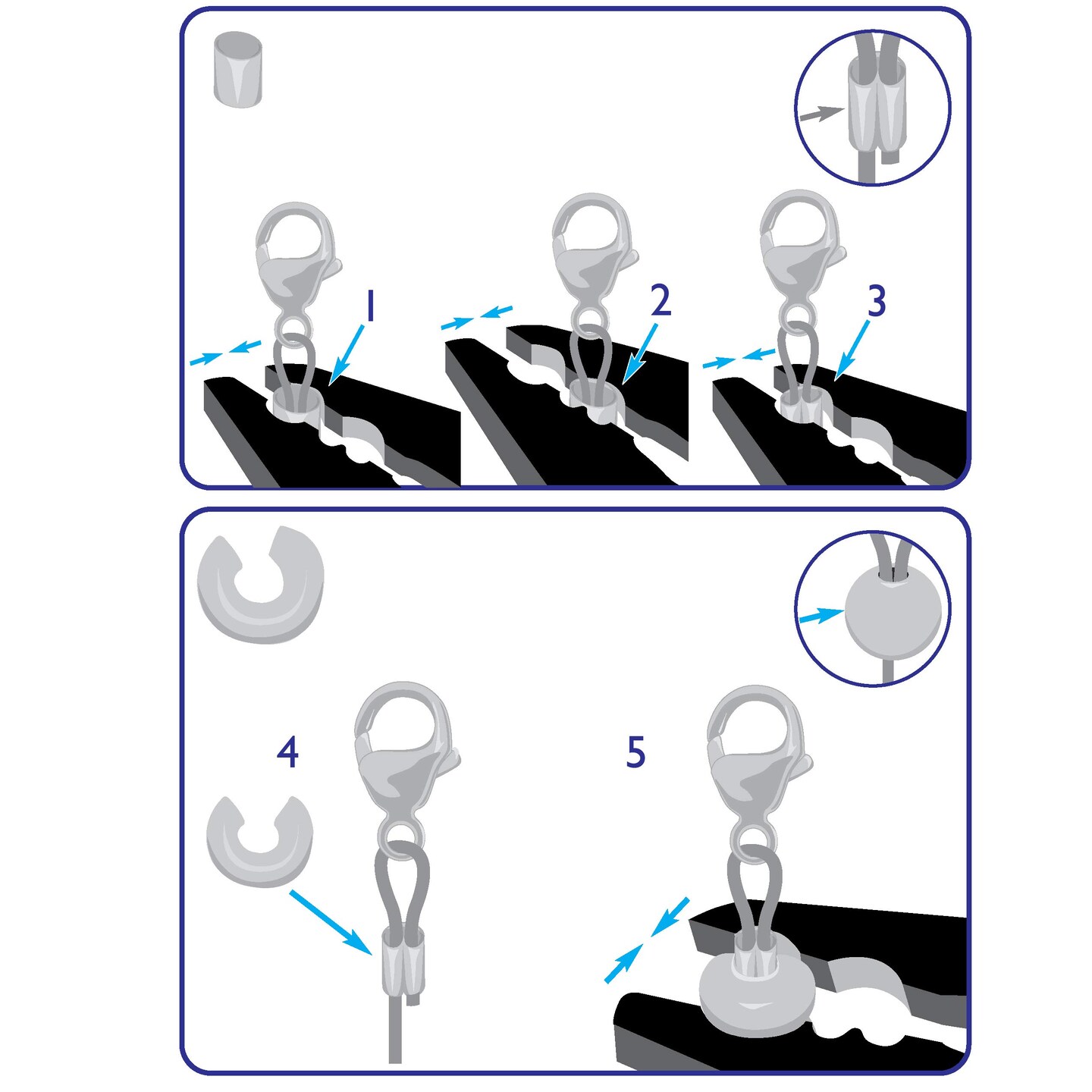 1

2

3

4

5