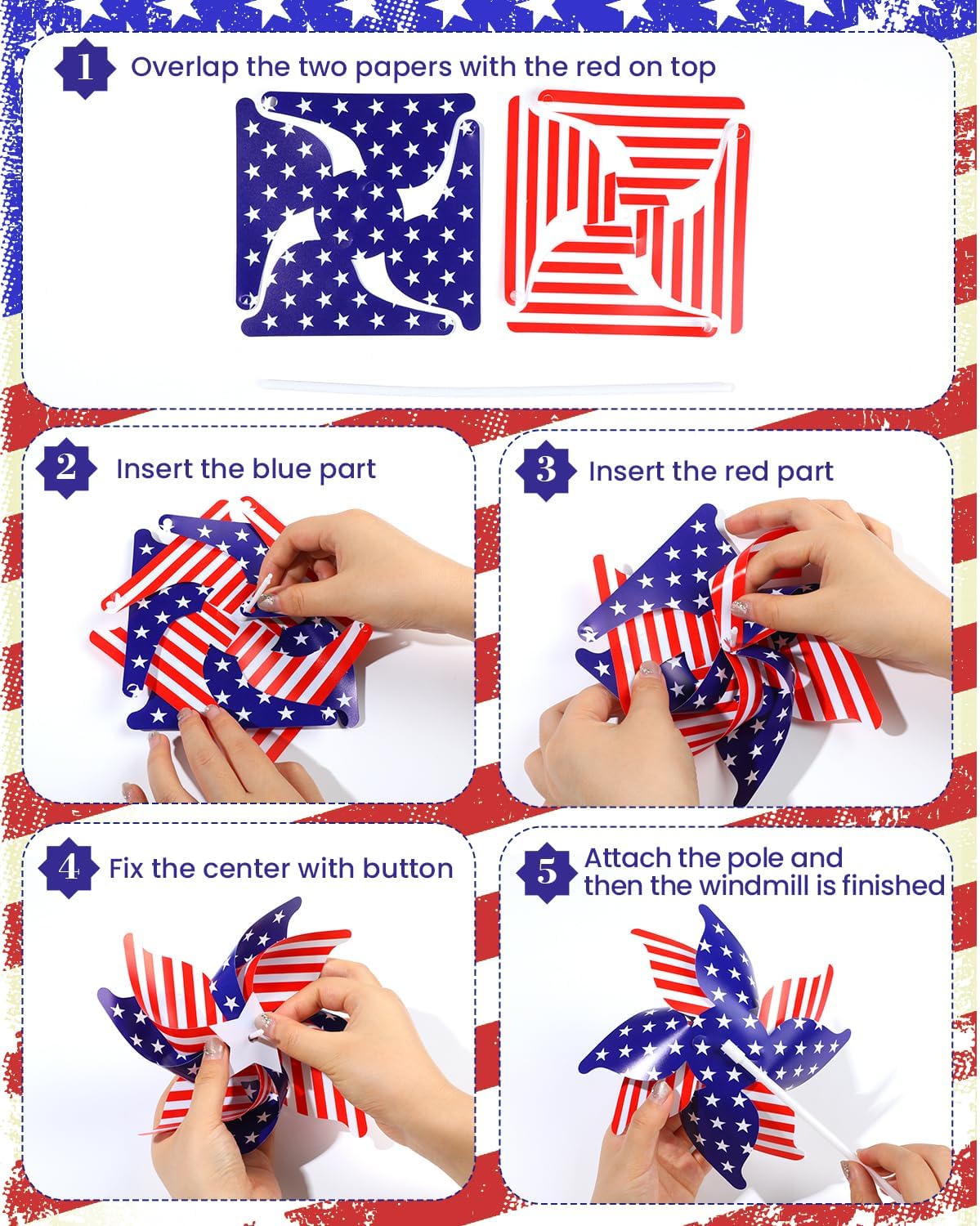 1 Overlap the two papers with the red on top

2 Insert the blue part

3 Insert the red part

4 Fix the center with button

5 Attach the pole and then the windmill is finished