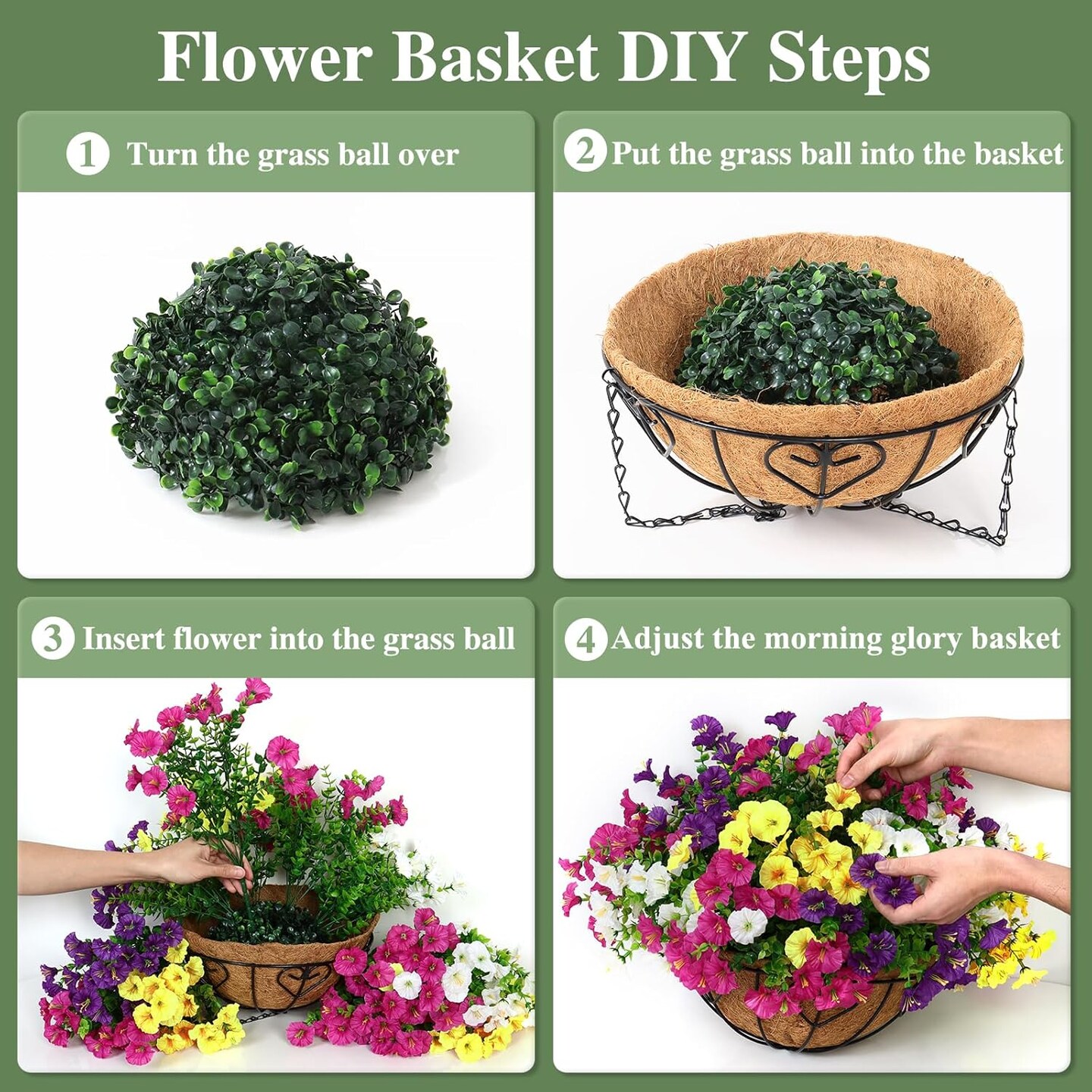 Flower Basket DIY Steps

1 Turn the grass ball over

2 Put the grass ball into the basket

3 Insert flower into the grass ball

4 Adjust the morning glory basket