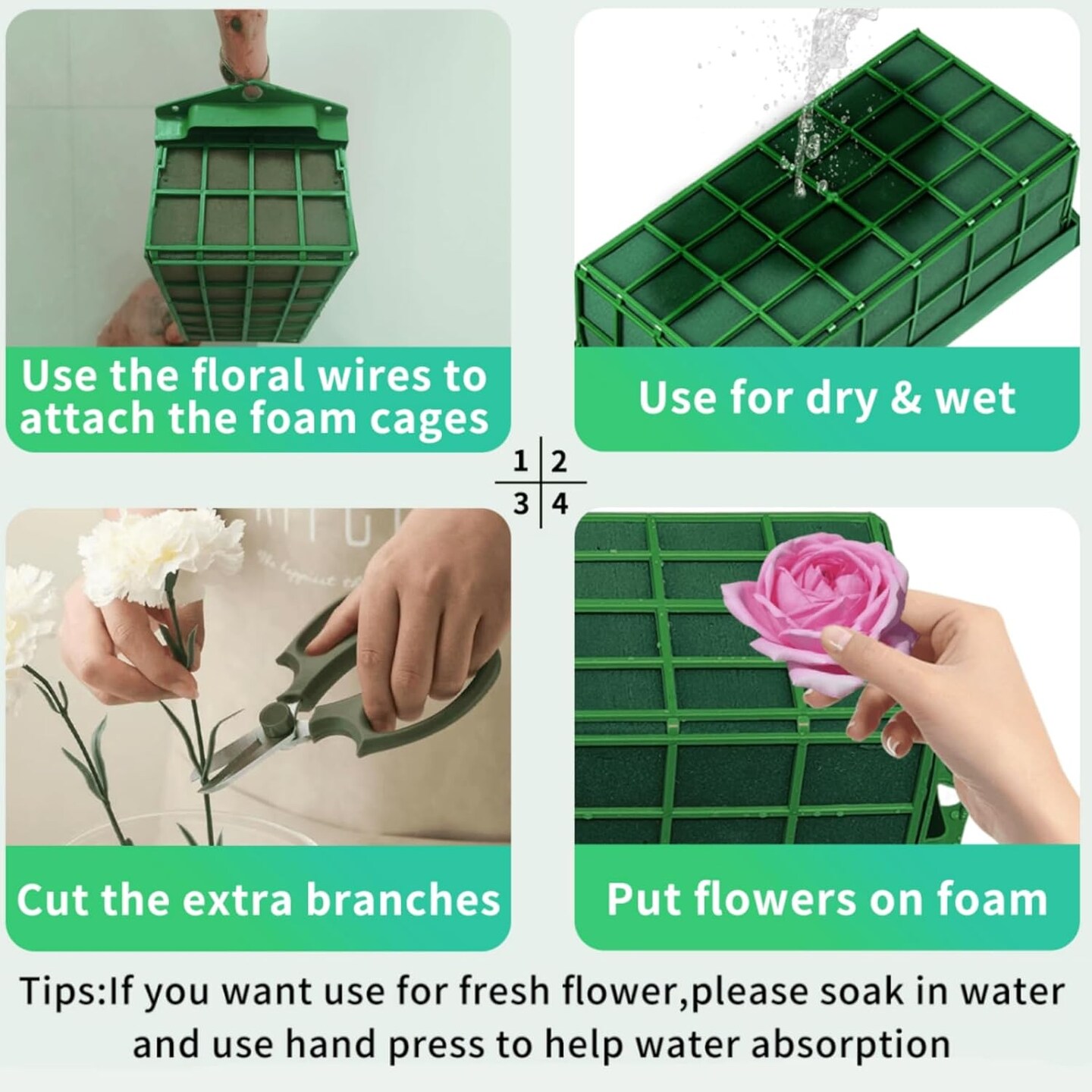 Use the floral wires to attach the foam cages

Use for dry & wet

1 2
3 4

Cut the extra branches

Put flowers on foam

Tips:If you want use for fresh flower,please soak in water and use hand press to help water absorption