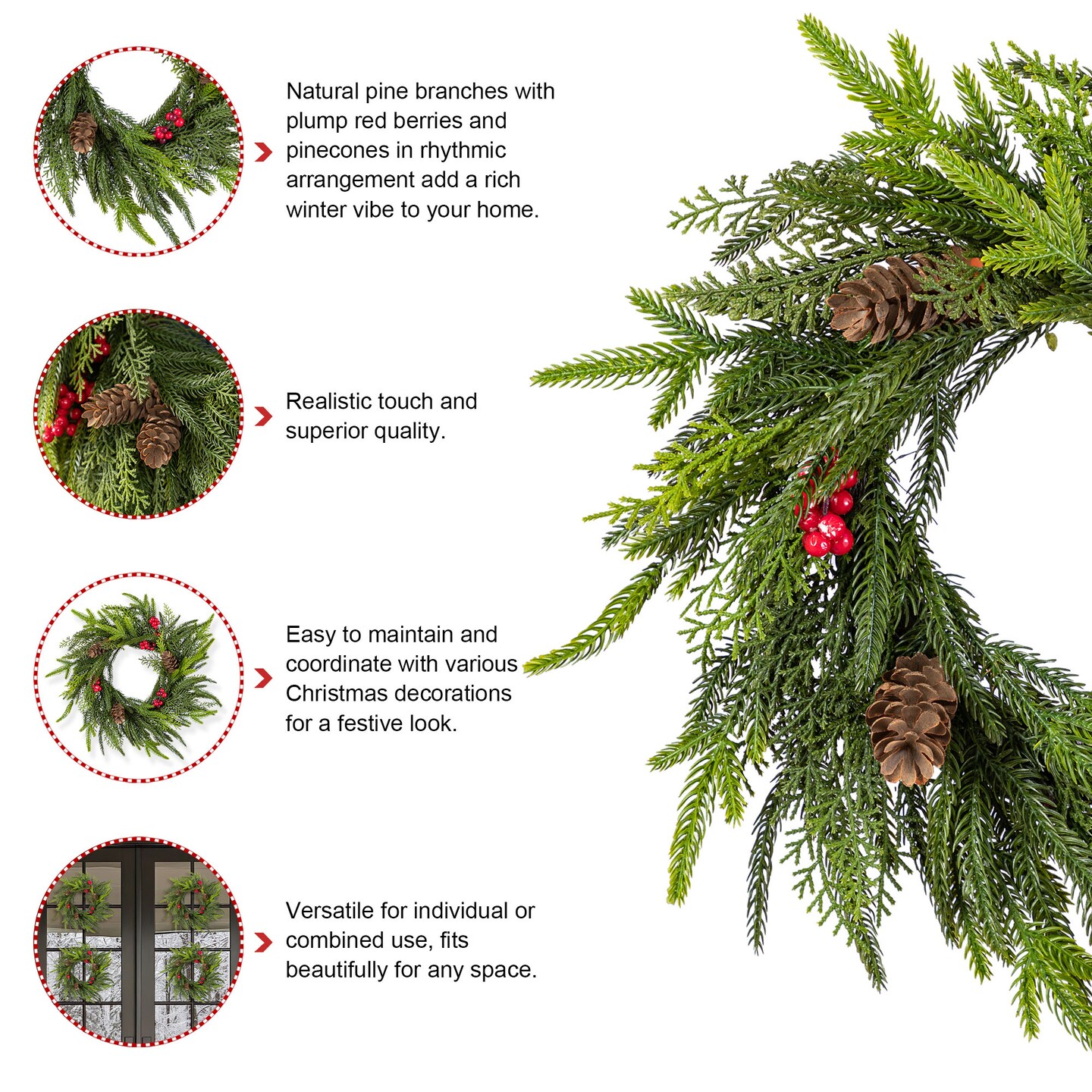 Natural pine branches with plump red berries and pinecones in rhythmic arrangement add a rich winter vibe to your home.

Realistic touch and superior quality.

Easy to maintain and coordinate with various Christmas decorations for a festive look.

Versatile for individual or combined use, fits beautifully for any space.