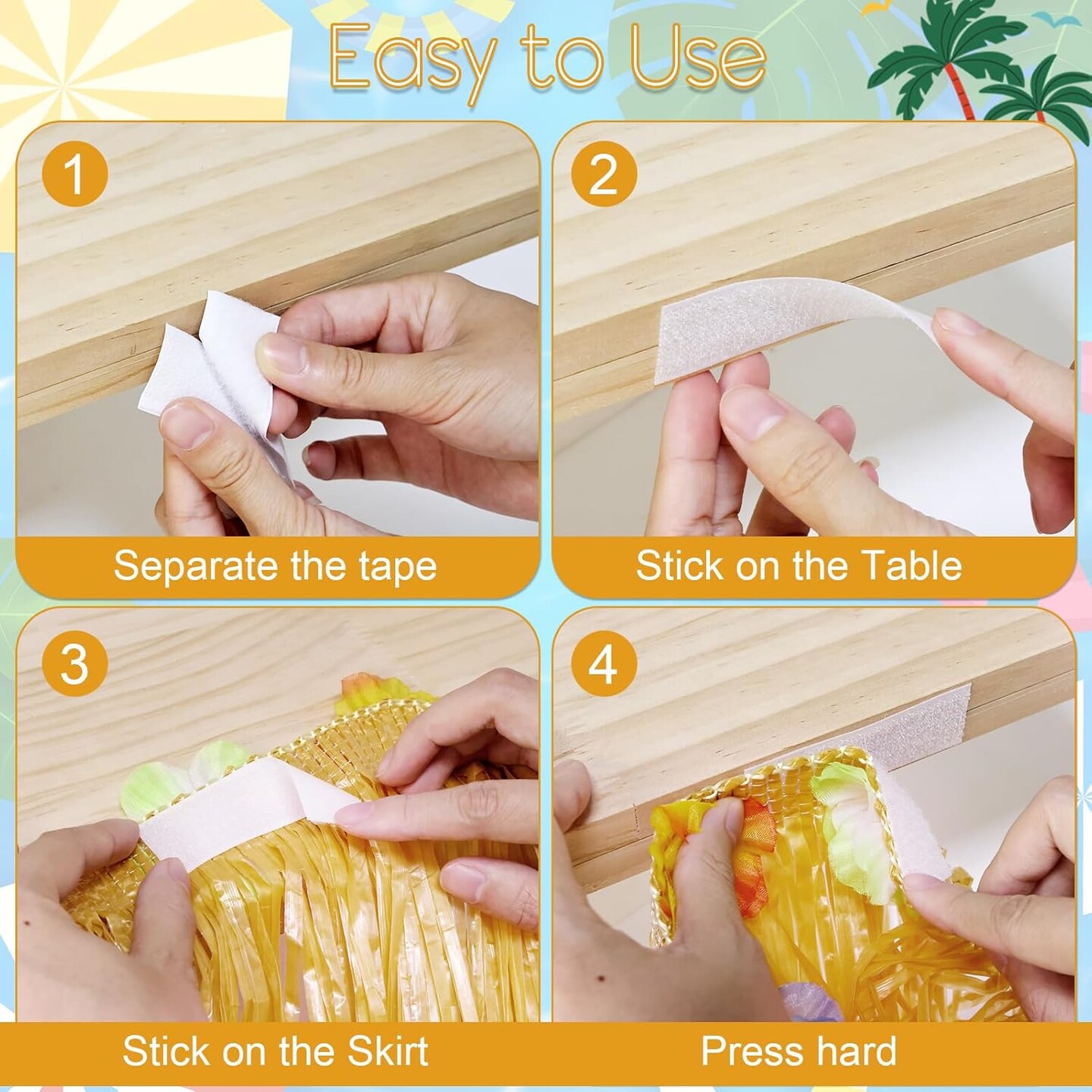 Easy to Use

1
Separate the tape

2
Stick on the Table

3
Stick on the Skirt

4
Press hard