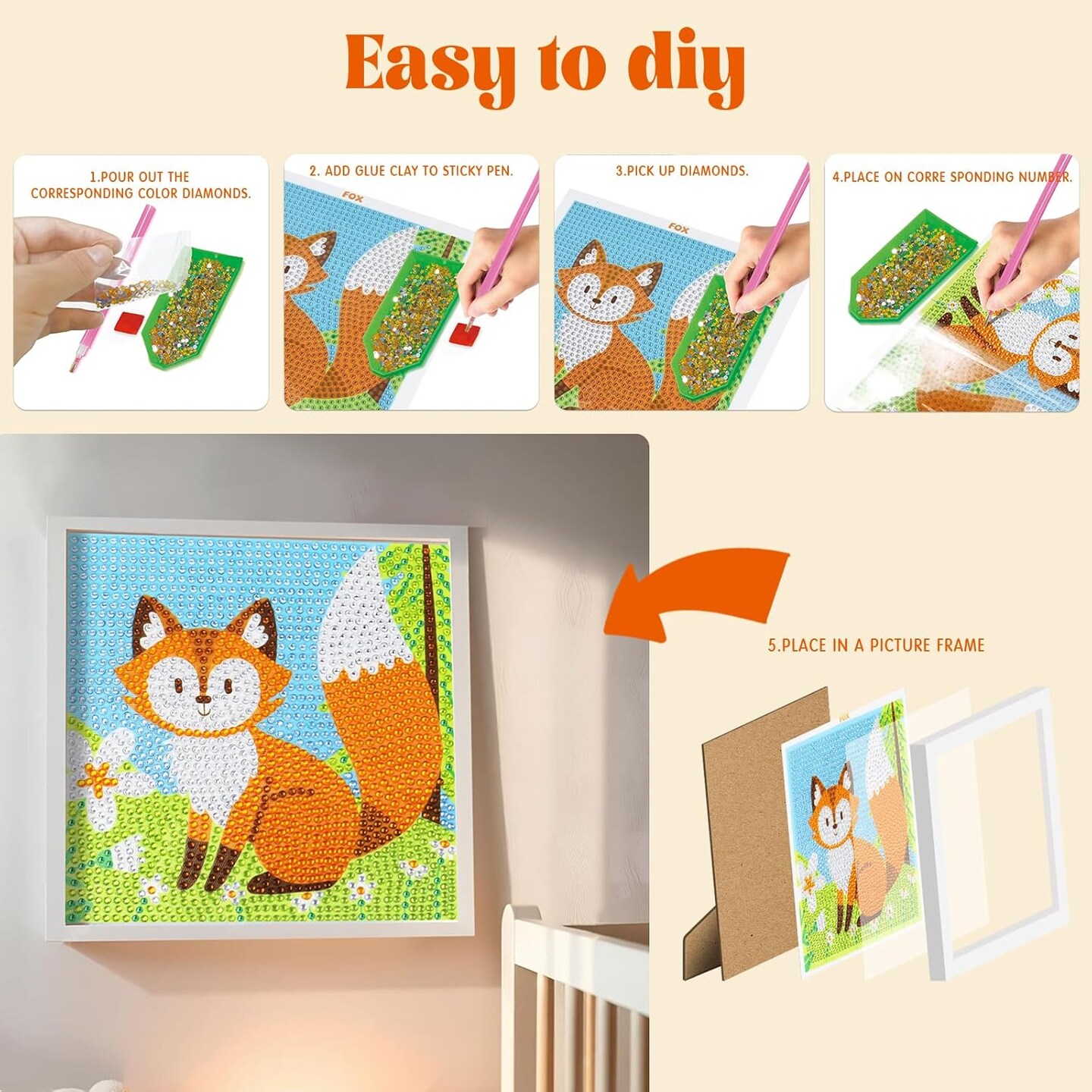 Easy to diy

1.POUR OUT THE CORRESPONDING COLOR DIAMONDS.

2. ADD GLUE CLAY TO STICKY PEN.

FOX

3.PICK UP DIAMONDS.

FOX

4.PLACE ON CORRE SPONDING NUMBER.

5.PLACE IN A PICTURE FRAME

FOX