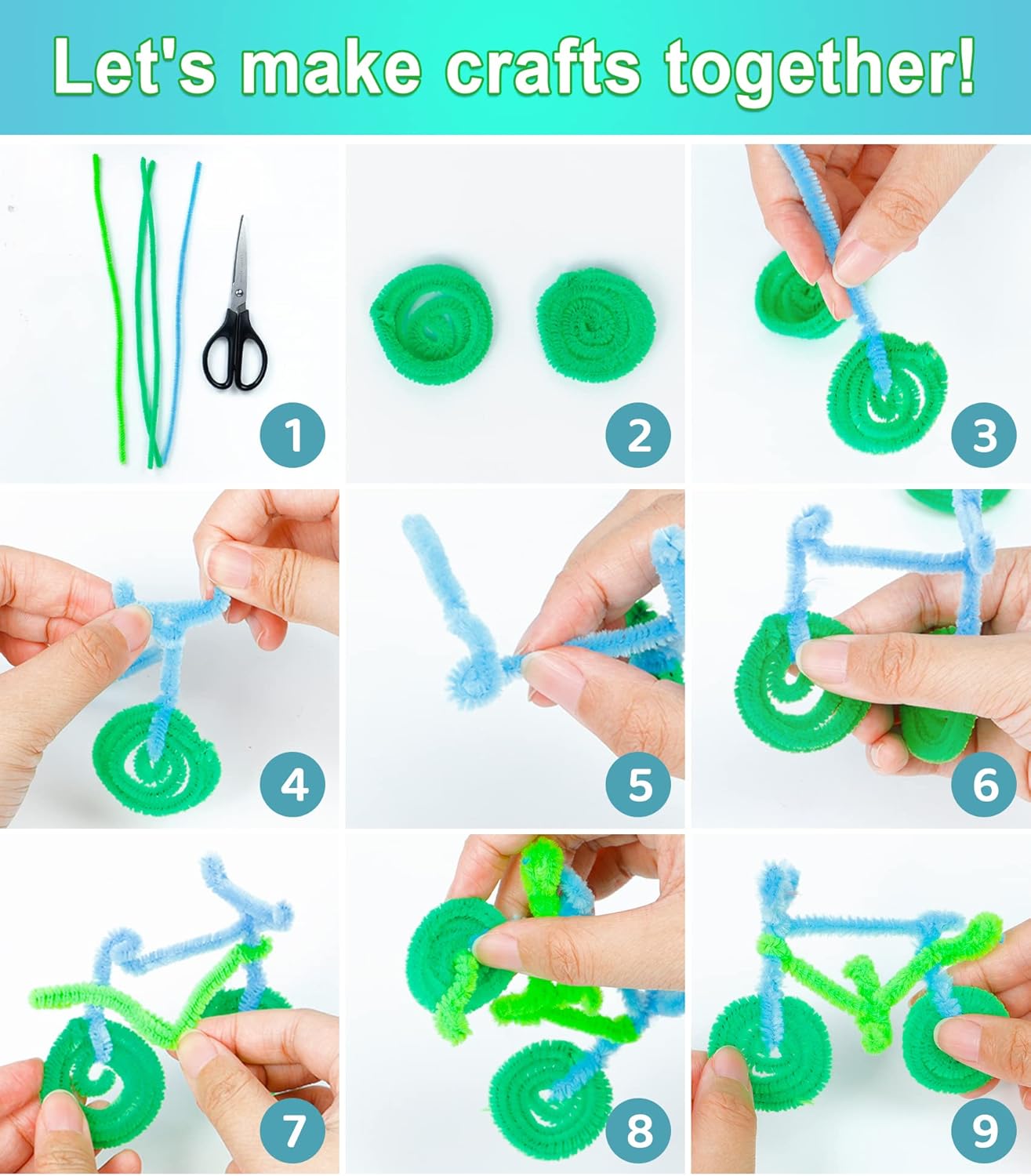 Let's make crafts together!

1

2

3

4

5

6

7

8

9