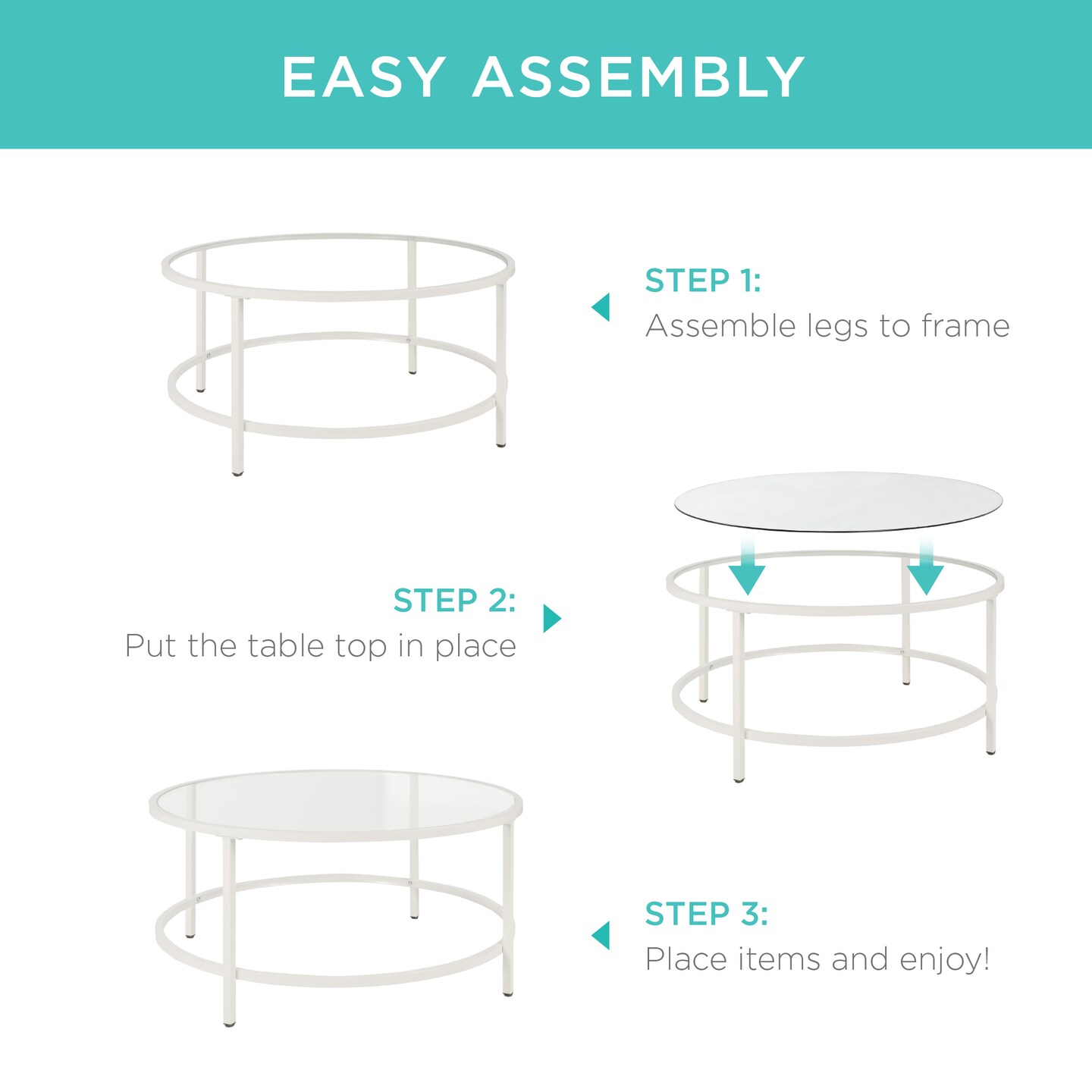 EASY ASSEMBLY

STEP 1:
Assemble legs to frame

STEP 2:
Put the table top in place

STEP 3:
Place items and enjoy!