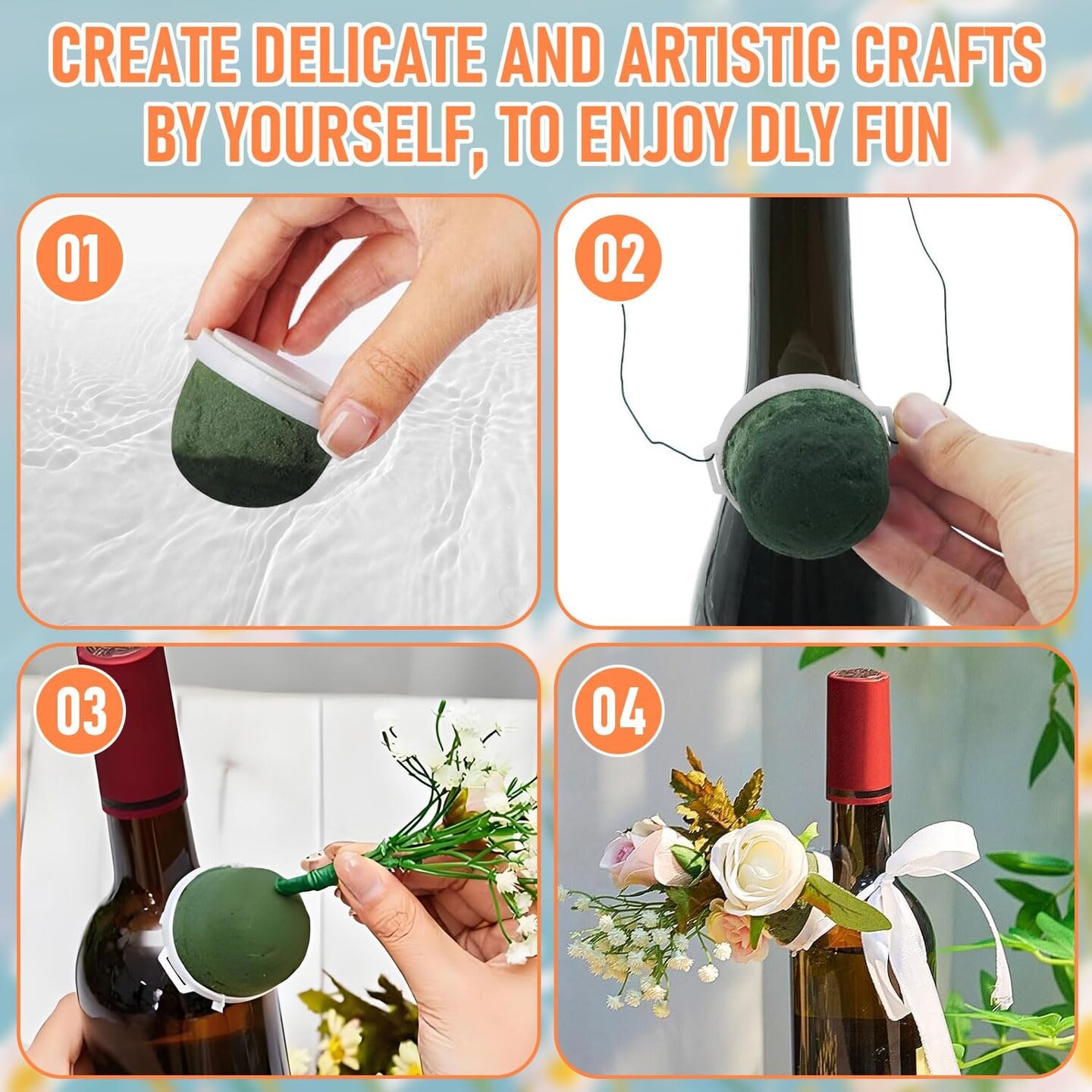 CREATE DELICATE AND ARTISTIC CRAFTS BY YOURSELF, TO ENJOY DLY FUN

01

02

03

04