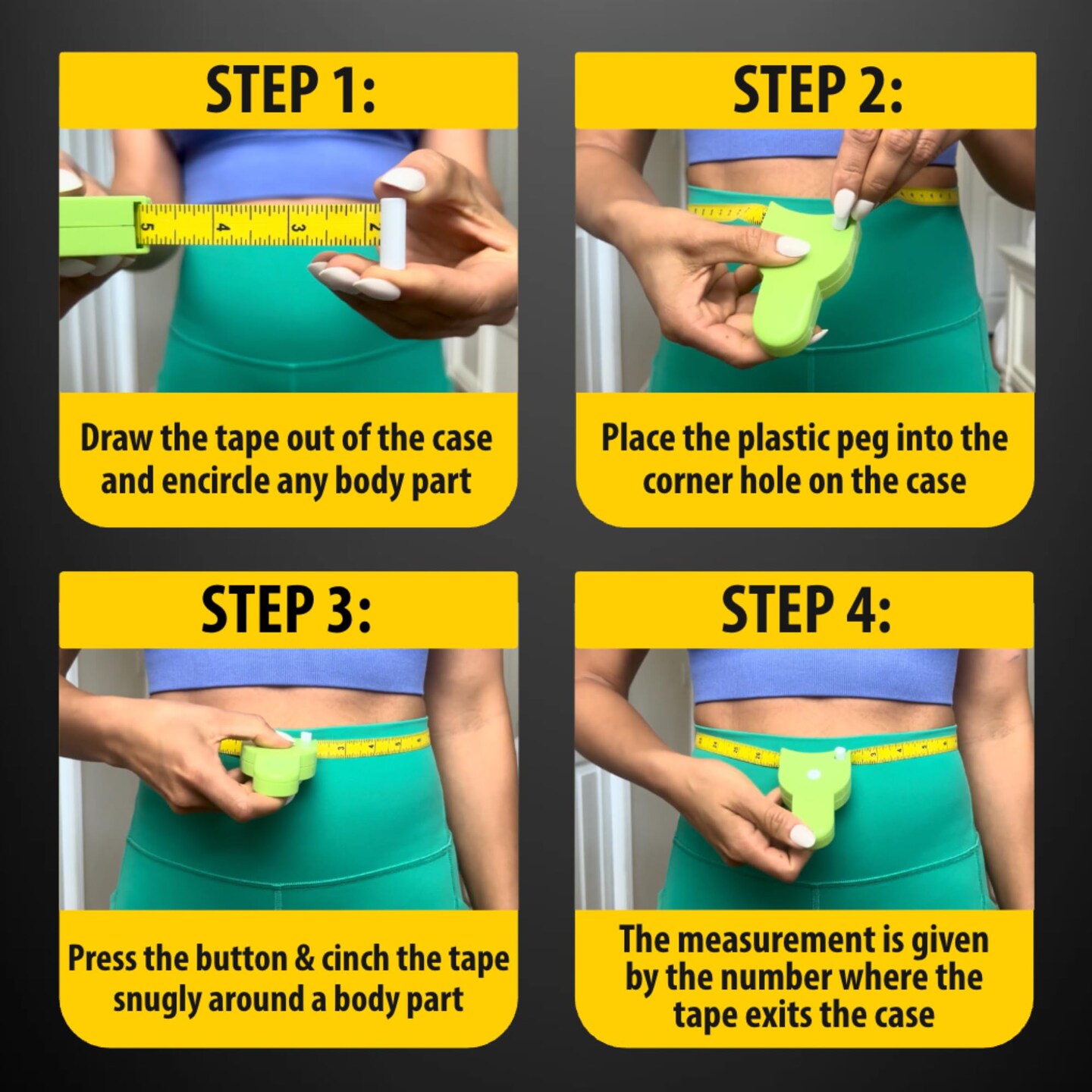 STEP 1:

5 4 3 2

Draw the tape out of the case and encircle any body part

STEP 2:

Place the plastic peg into the corner hole on the case

STEP 3:

Press the button & cinch the tape snugly around a body part

STEP 4:

The measurement is given by the number where the tape exits the case