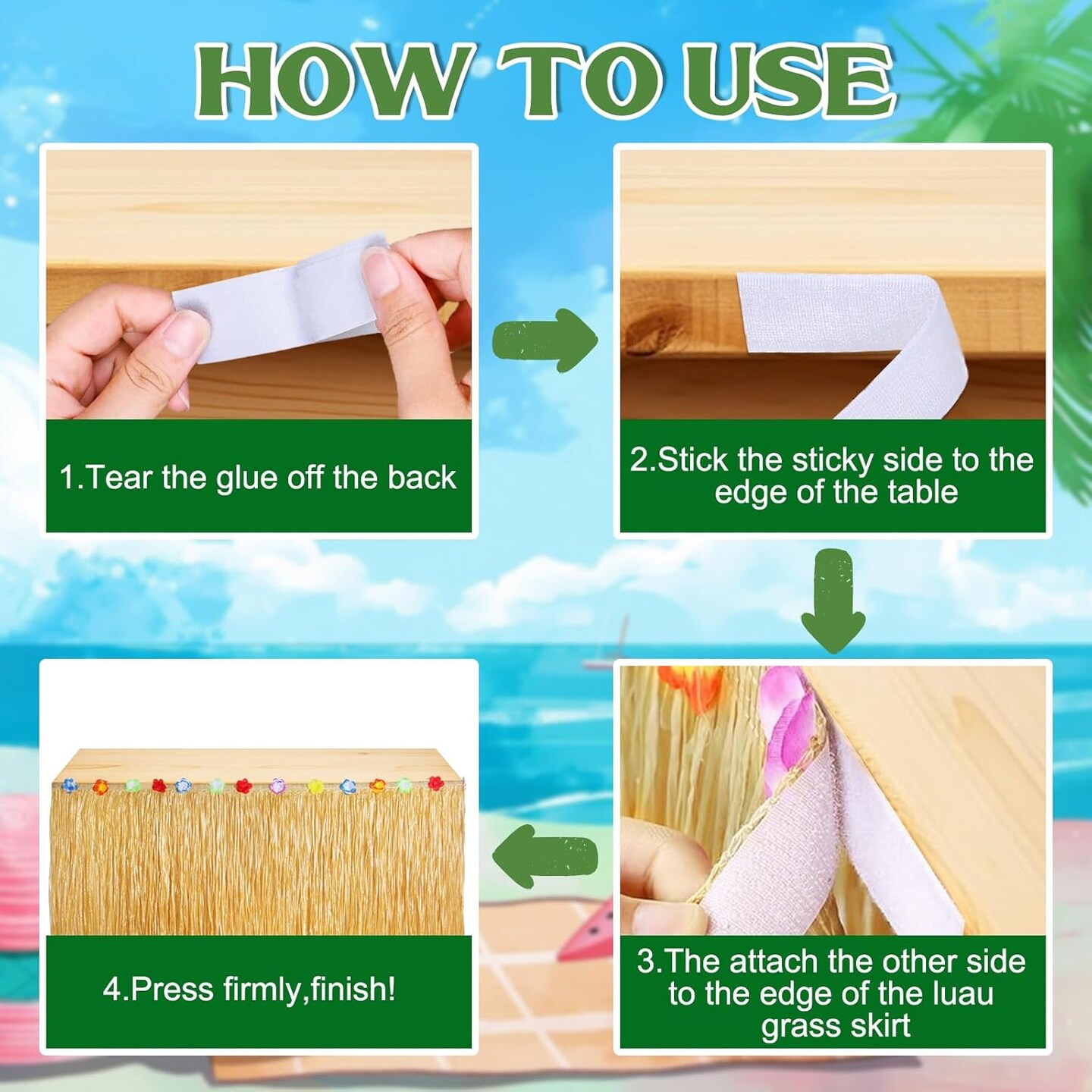 HOW TO USE

1.Tear the glue off the back

2.Stick the sticky side to the edge of the table

3.The attach the other side to the edge of the luau grass skirt

4.Press firmly,finish!