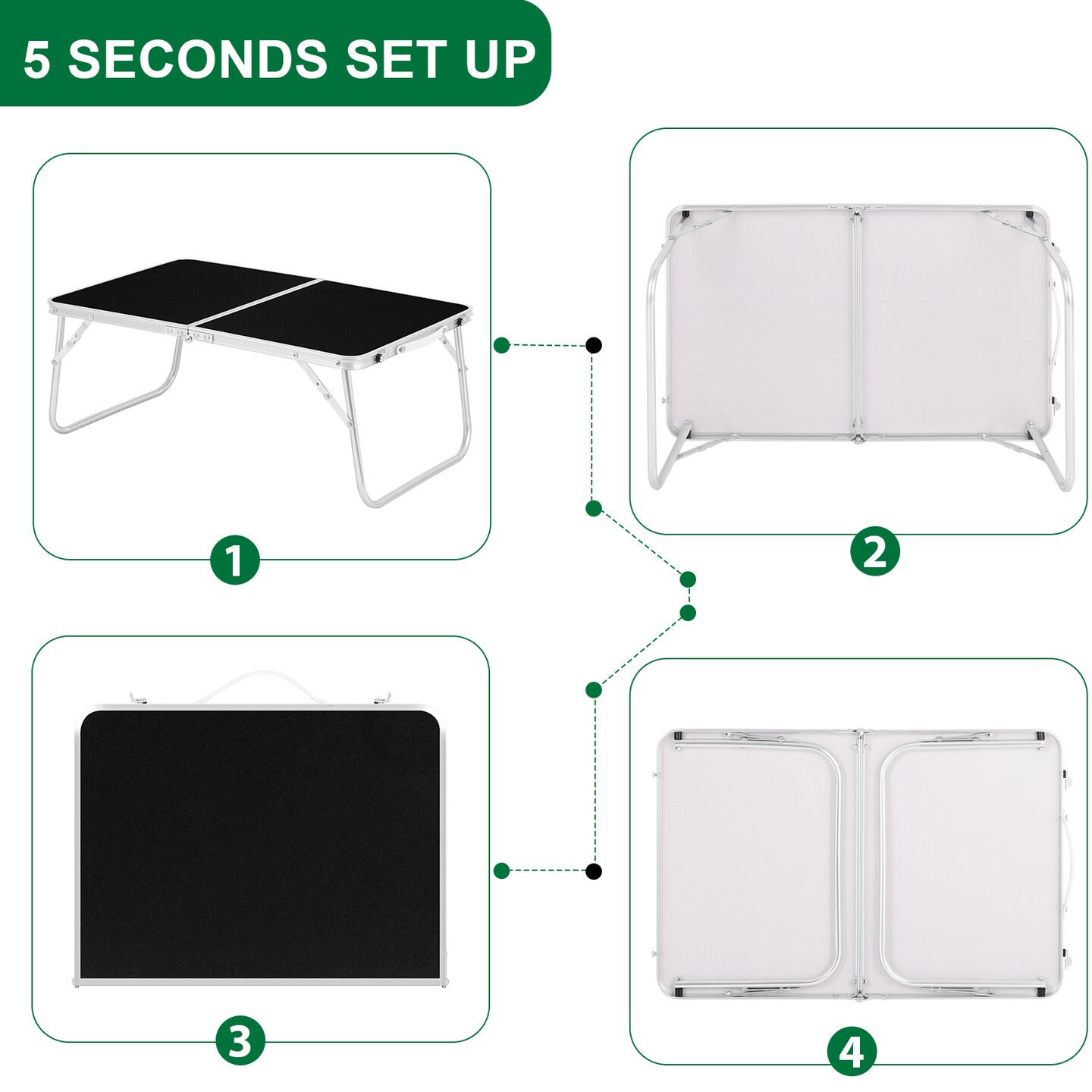 5 SECONDS SET UP

1

2

3

4