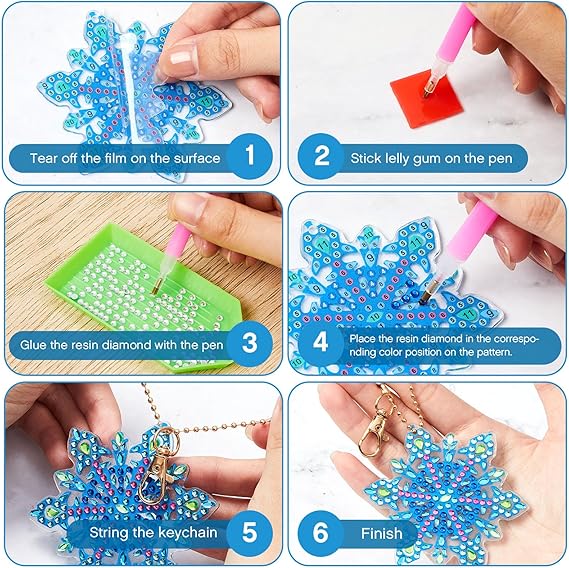 Tear off the film on the surface 1

2 Stick lelly gum on the pen

Glue the resin diamond with the pen 3

4 Place the resin diamond in the corresponding color position on the pattern.

String the keychain 5

6 Finish