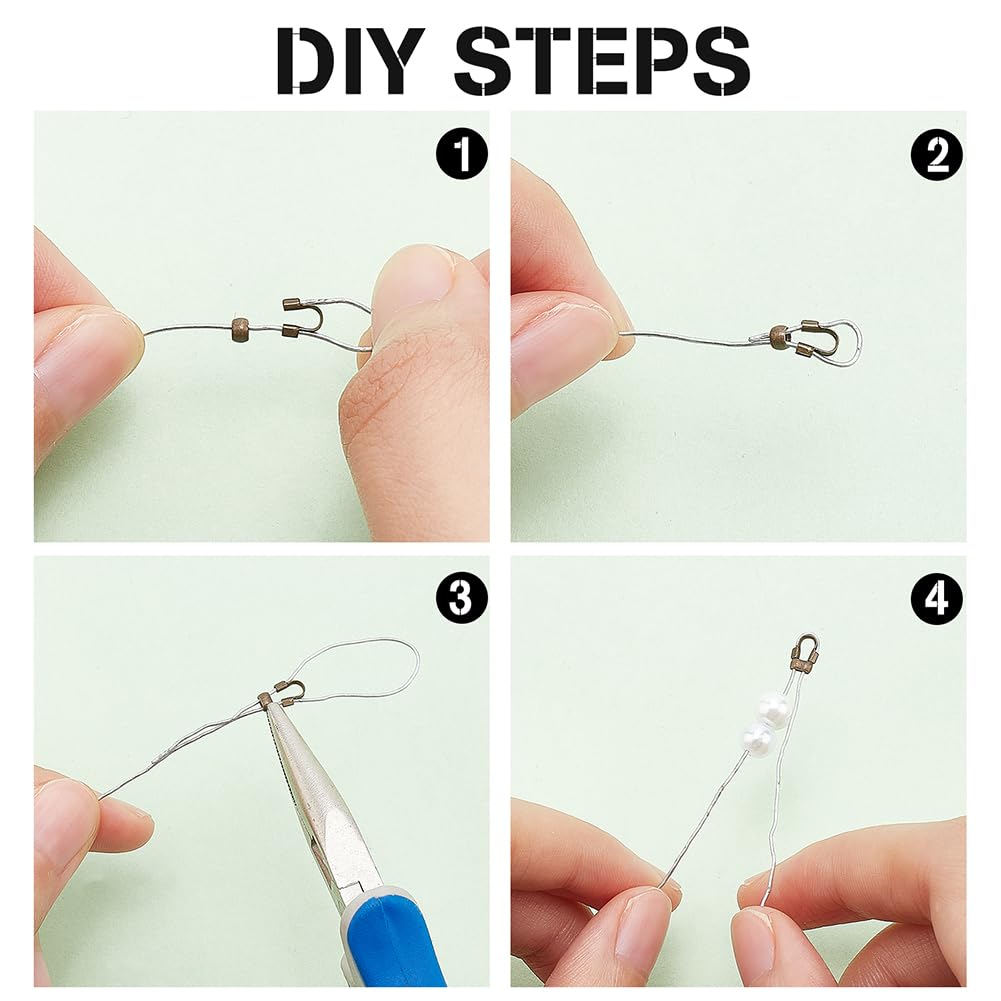 DIY STEPS

1

2

3

4