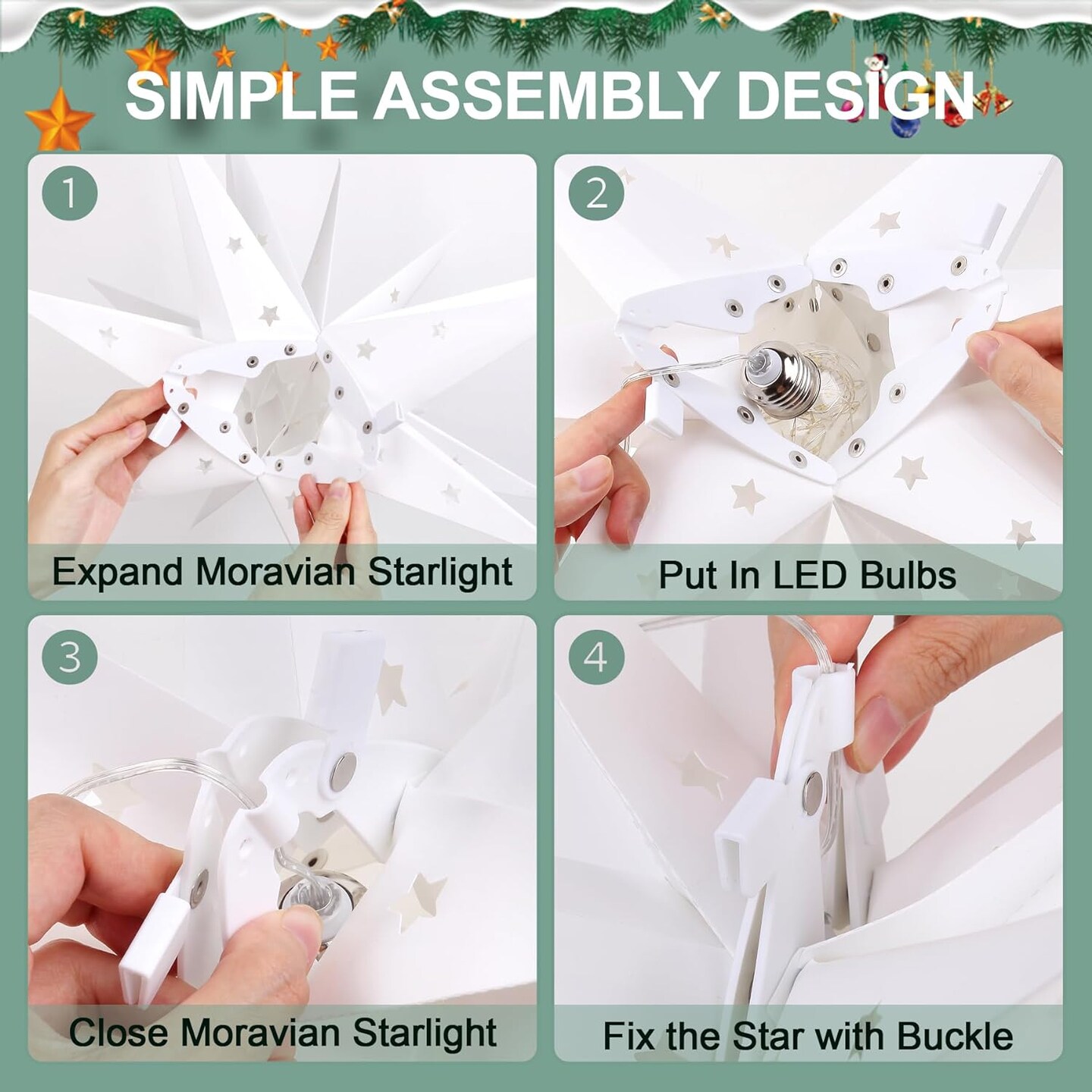 SIMPLE ASSEMBLY DESIGN

1

Expand Moravian Starlight

2

Put In LED Bulbs

3

Close Moravian Starlight

4

Fix the Star with Buckle