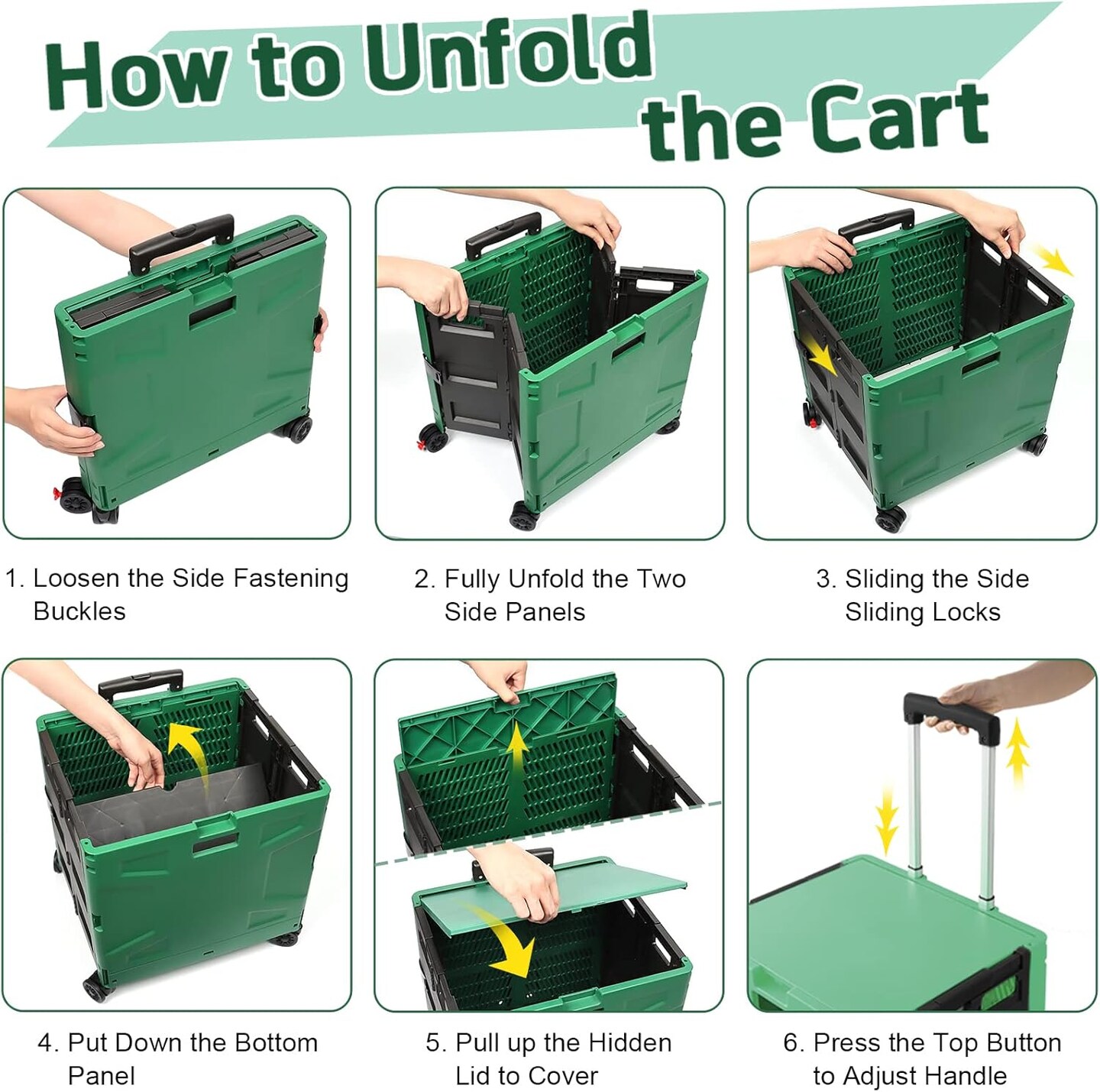 How to Unfold the Cart

1. Loosen the Side Fastening Buckles

2. Fully Unfold the Two Side Panels

3. Sliding the Side Sliding Locks

4. Put Down the Bottom Panel

5. Pull up the Hidden Lid to Cover

6. Press the Top Button to Adjust Handle