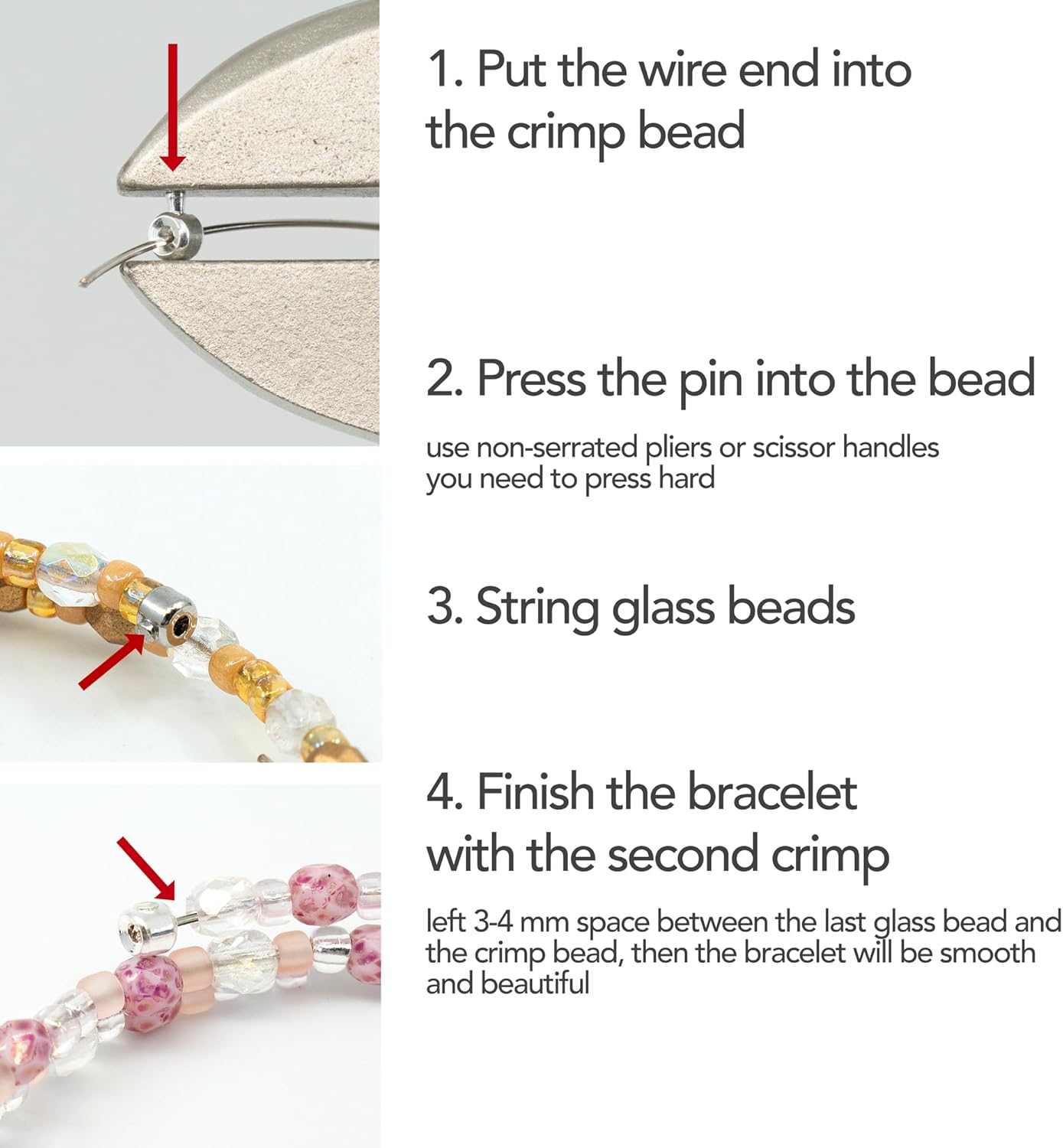 1. Put the wire end into the crimp bead

2. Press the pin into the bead

use non-serrated pliers or scissor handles
you need to press hard

3. String glass beads

4. Finish the bracelet with the second crimp

left 3-4 mm space between the last glass bead and the crimp bead, then the bracelet will be smooth and beautiful