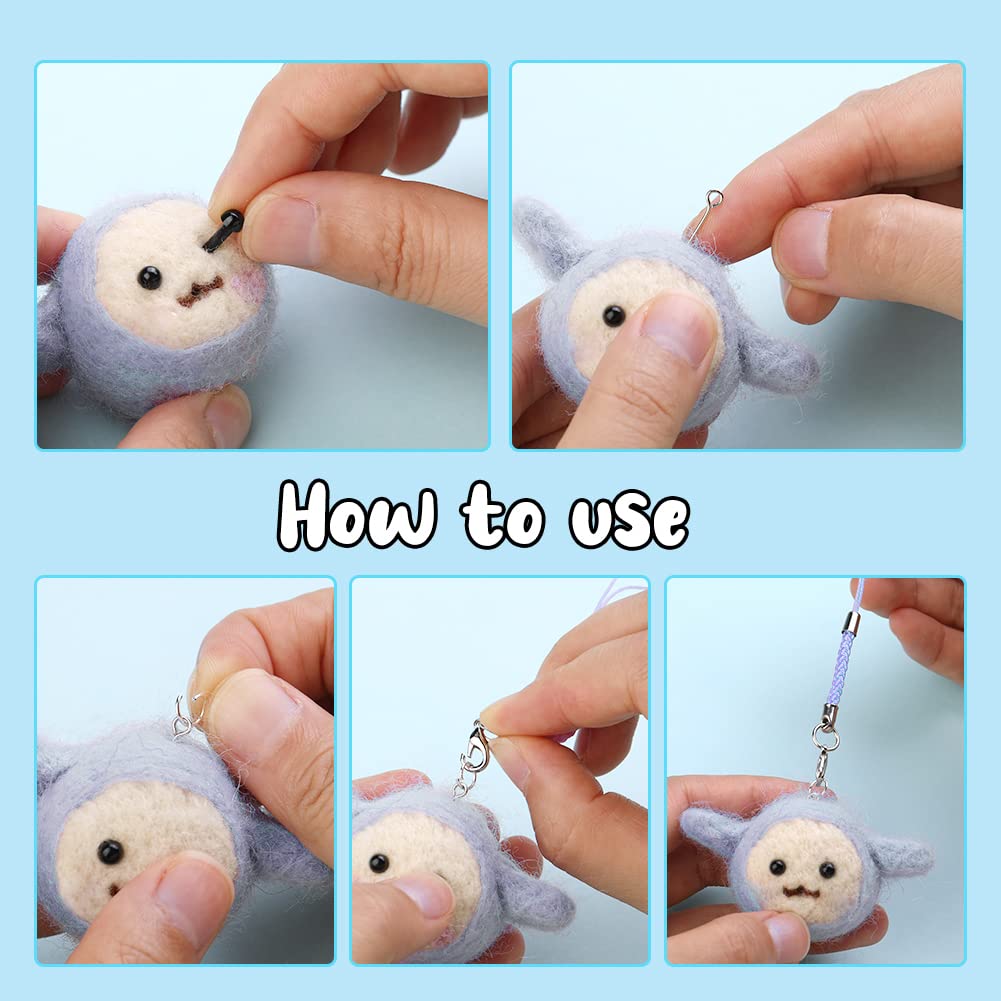 How to use