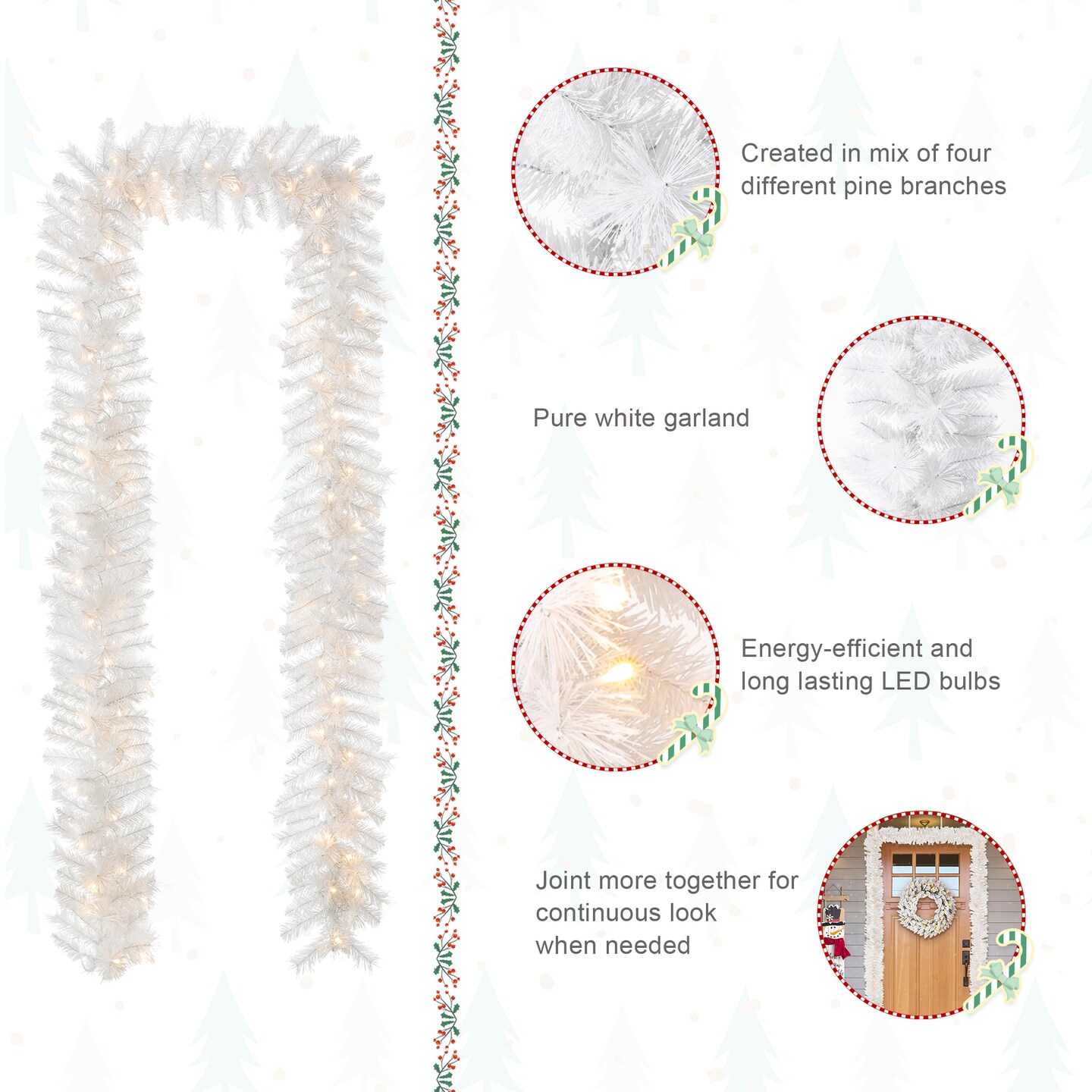 Created in mix of four different pine branches

Pure white garland

Energy-efficient and long lasting LED bulbs

Joint more together for continuous look when needed