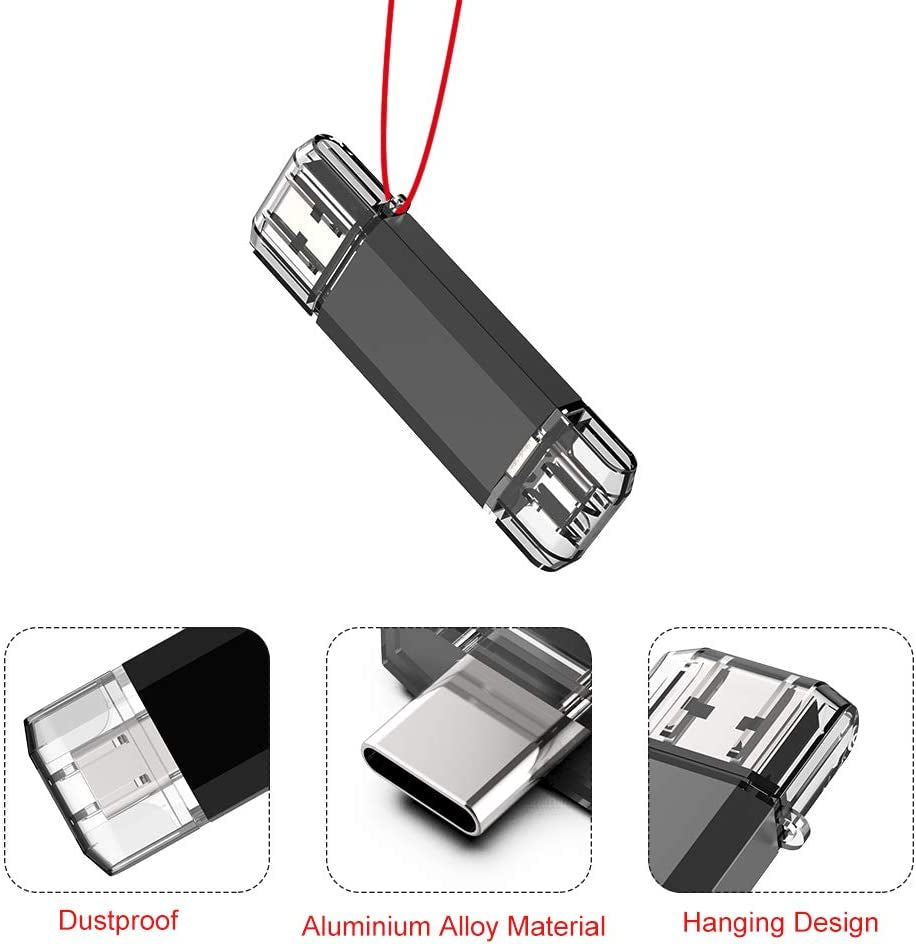 Dustproof

Aluminium Alloy Material

Hanging Design