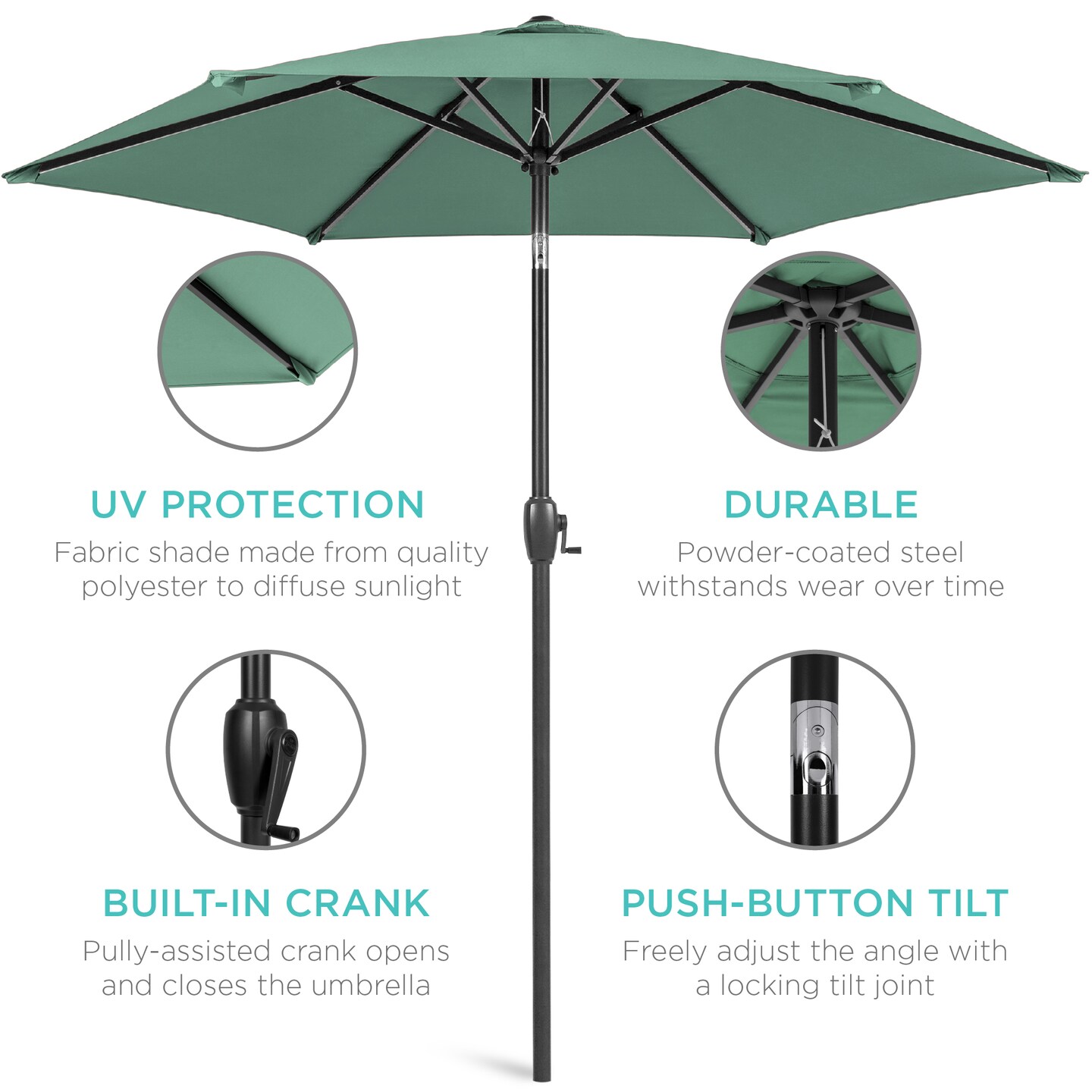 UV PROTECTION
Fabric shade made from quality polyester to diffuse sunlight

DURABLE
Powder-coated steel withstands wear over time

BUILT-IN CRANK
Pully-assisted crank opens and closes the umbrella

PUSH-BUTTON TILT
Freely adjust the angle with a locking tilt joint